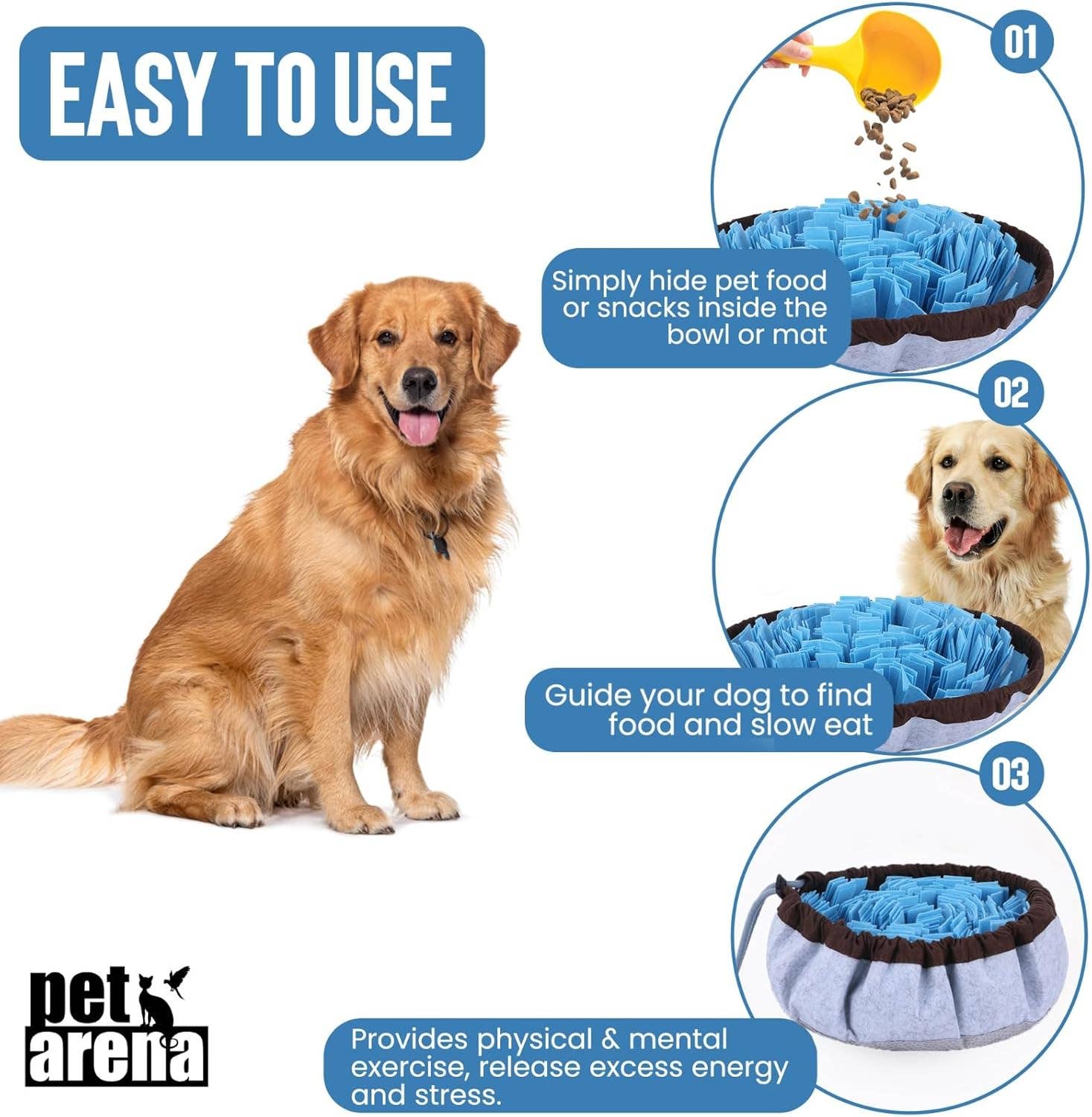 EASY TO USE

01

Simply hide pet food or snacks inside the bowl or mat

02

Guide your dog to find food and slow eat

03

Provides physical & mental exercise, release excess energy and stress.

pet arena