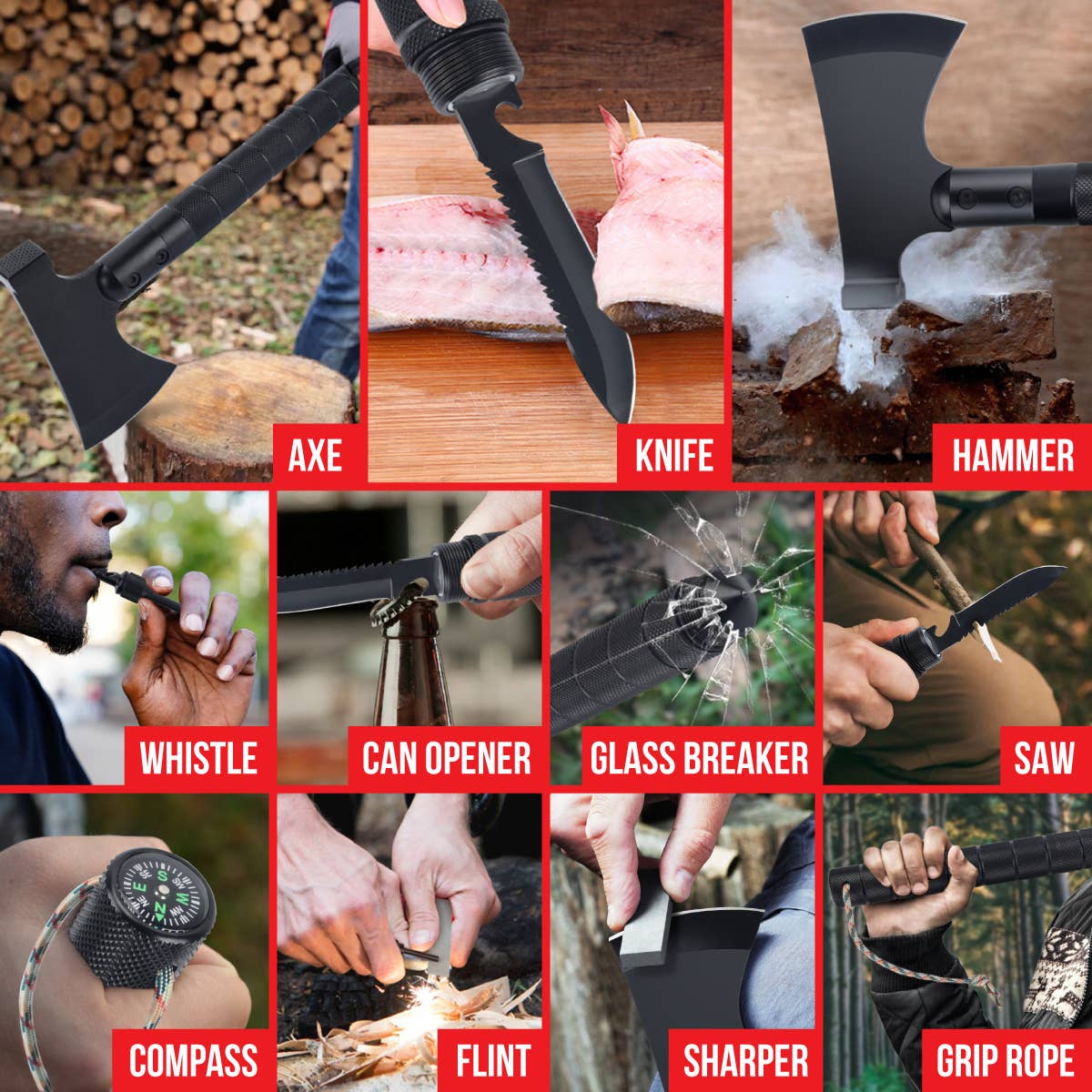 AXE
KNIFE
HAMMER
WHISTLE
CAN OPENER
GLASS BREAKER
SAW
E S W N
COMPASS
FLINT
SHARPER
GRIP ROPE