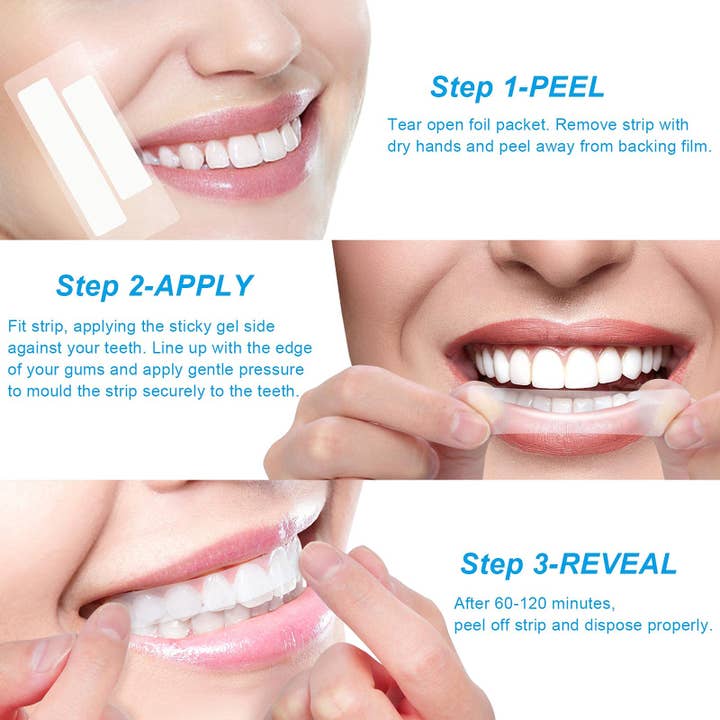 Step 1-PEEL

Tear open foil packet. Remove strip with dry hands and peel away from backing film.

Step 2-APPLY

Fit strip, applying the sticky gel side against your teeth. Line up with the edge of your gums and apply gentle pressure to mould the strip securely to the teeth.

Step 3-REVEAL

After 60-120 minutes, peel off strip and dispose properly.