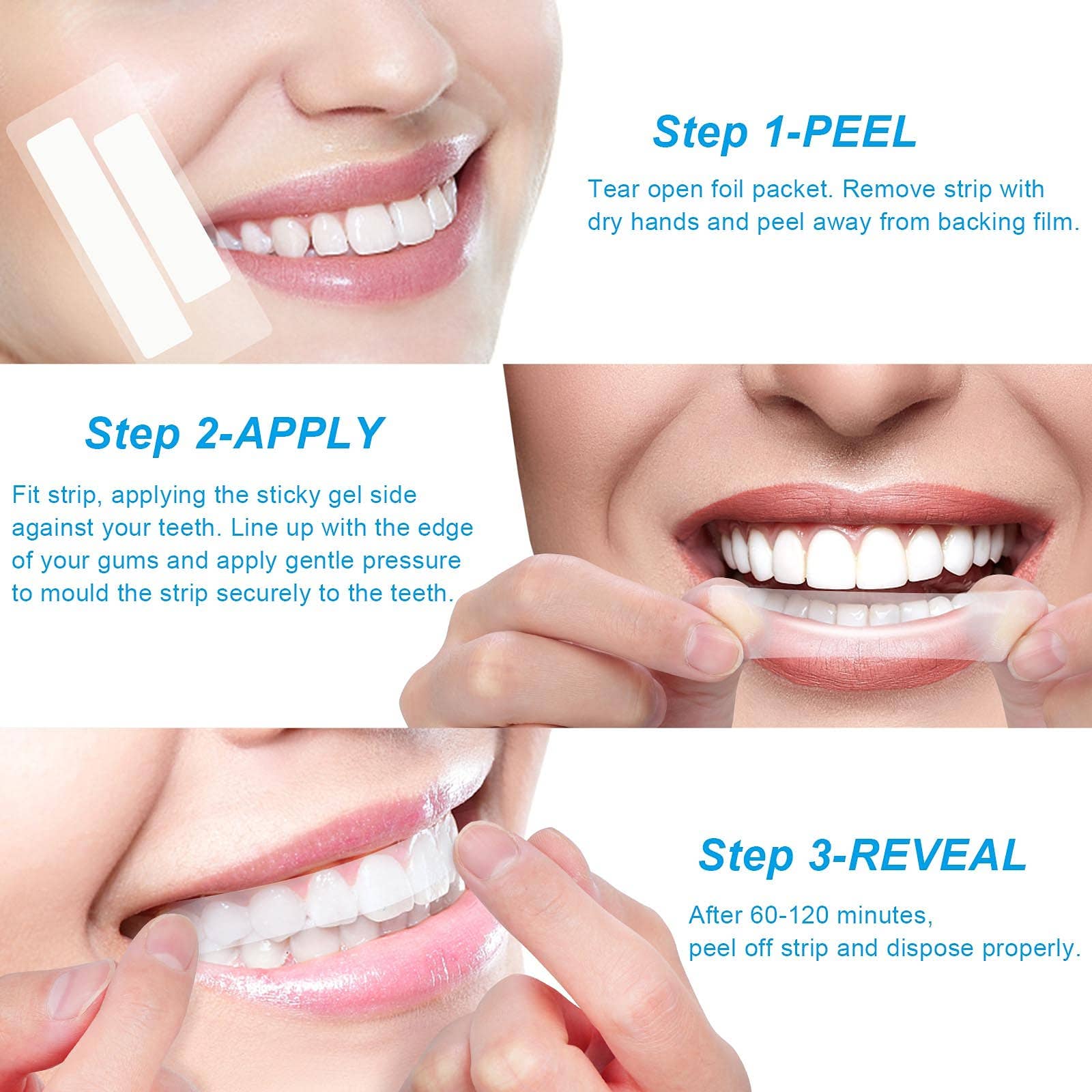 Step 1-PEEL

Tear open foil packet. Remove strip with dry hands and peel away from backing film.

Step 2-APPLY

Fit strip, applying the sticky gel side against your teeth. Line up with the edge of your gums and apply gentle pressure to mould the strip securely to the teeth.

Step 3-REVEAL

After 60-120 minutes,
peel off strip and dispose properly.