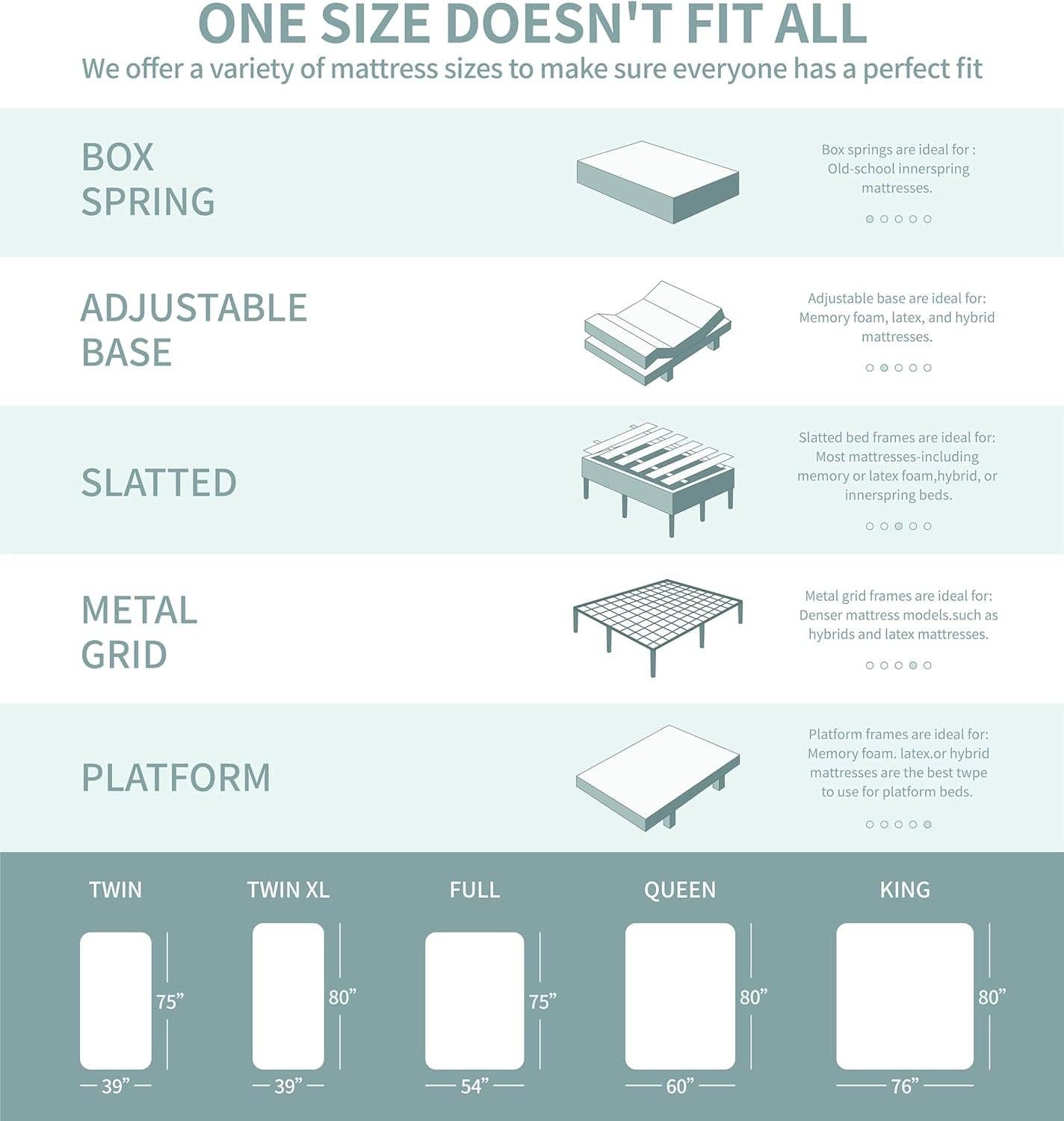 ONE SIZE DOESN'T FIT ALL
We offer a variety of mattress sizes to make sure everyone has a perfect fit

BOX SPRING

Box springs are ideal for : Old-school innerspring mattresses.

ADJUSTABLE BASE

Adjustable base are ideal for: Memory foam, latex, and hybrid mattresses.

SLATTED

Slatted bed frames are ideal for: Most mattresses-including memory or latex foam,hybrid, or innerspring beds.

METAL GRID

Metal grid frames are ideal for: Denser mattress models.such as hybrids and latex mattresses.

PLATFORM

Platform frames are ideal for: Memory foam. latex.or hybrid mattresses are the best twpe to use for platform beds.

TWIN
75”
39”

TWIN XL
80”
39”

FULL
75”
54”

QUEEN
80”
60”

KING
80”
76”