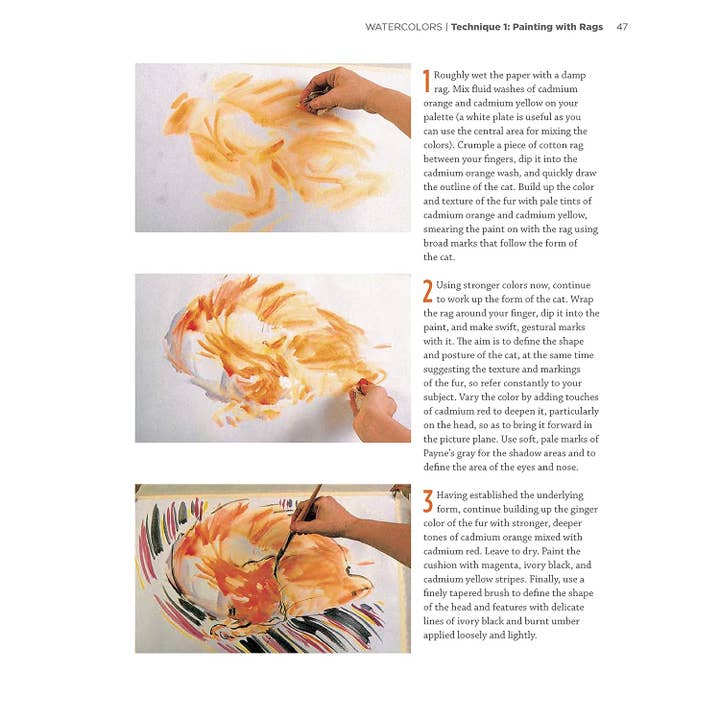 WATERCOLORS | Technique 1: Painting with Rags 47

1 Roughly wet the paper with a damp rag. Mix fluid washes of cadmium orange and cadmium yellow on your palette (a white plate is useful as you can use the central area for mixing the colors). Crumple a piece of cotton rag between your fingers, dip it into the cadmium orange wash, and quickly draw the outline of the cat. Build up the color and texture of the fur with pale tints of cadmium orange and cadmium yellow, smearing the paint on with the rag using broad marks that follow the form of the cat.

2 Using stronger colors now, continue to work up the form of the cat. Wrap the rag around your finger, dip it into the paint, and make swift, gestural marks with it. The aim is to define the shape and posture of the cat, at the same time suggesting the texture and markings of the fur, so refer constantly to your subject. Vary the color by adding touches of cadmium red to deepen it, particularly on the head, so as to bring it forward in the picture plane. Use soft, pale marks of Payne's gray for the shadow areas and to define the area of the eyes and nose.

3 Having established the underlying form, continue building up the ginger color of the fur with stronger, deeper tones of cadmium orange mixed with cadmium red. Leave to dry. Paint the cushion with magenta, ivory black, and cadmium yellow stripes. Finally, use a finely tapered brush to define the shape of the head and features with delicate lines of ivory black and burnt umber applied loosely and lightly.