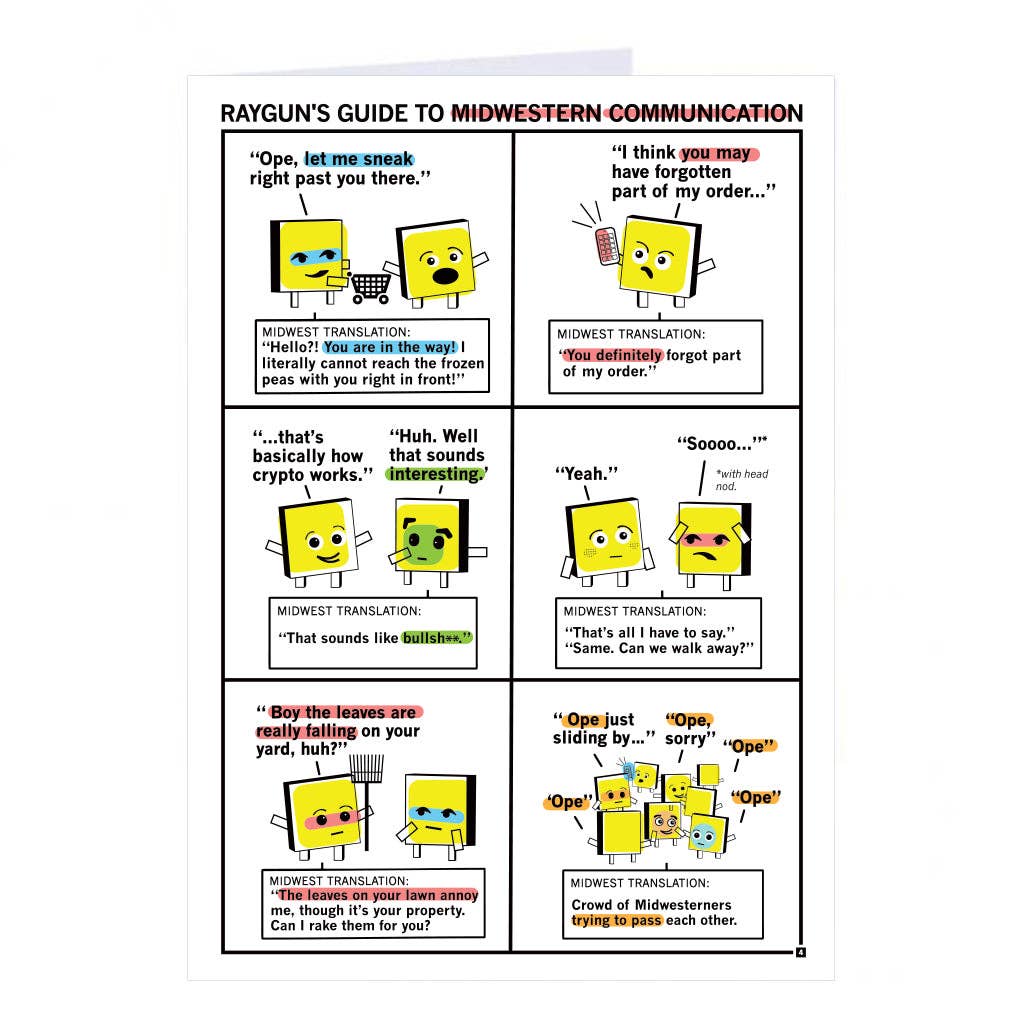 RAYGUN'S GUIDE TO MIDWESTERN COMMUNICATION

"Ope, let me sneak right past you there."

MIDWEST TRANSLATION:
"Hello?! You are in the way! I literally cannot reach the frozen peas with you right in front!"

"I think you may have forgotten part of my order..."

MIDWEST TRANSLATION:
"You definitely forgot part of my order."

"...that's basically how crypto works."

"Huh. Well that sounds interesting."

MIDWEST TRANSLATION:
"That sounds like bullsh**."

"Yeah."

"Soooo..."*

*with head nod.

MIDWEST TRANSLATION:
"That's all I have to say."
"Same. Can we walk away?"

"Boy the leaves are really falling on your yard, huh?"

MIDWEST TRANSLATION:
"The leaves on your lawn annoy me, though it's your property. Can I rake them for you?

"Ope just sliding by..."

"Ope, sorry"

"Ope"

"Ope"

"Ope"

MIDWEST TRANSLATION:
Crowd of Midwesterners trying to pass each other.

4