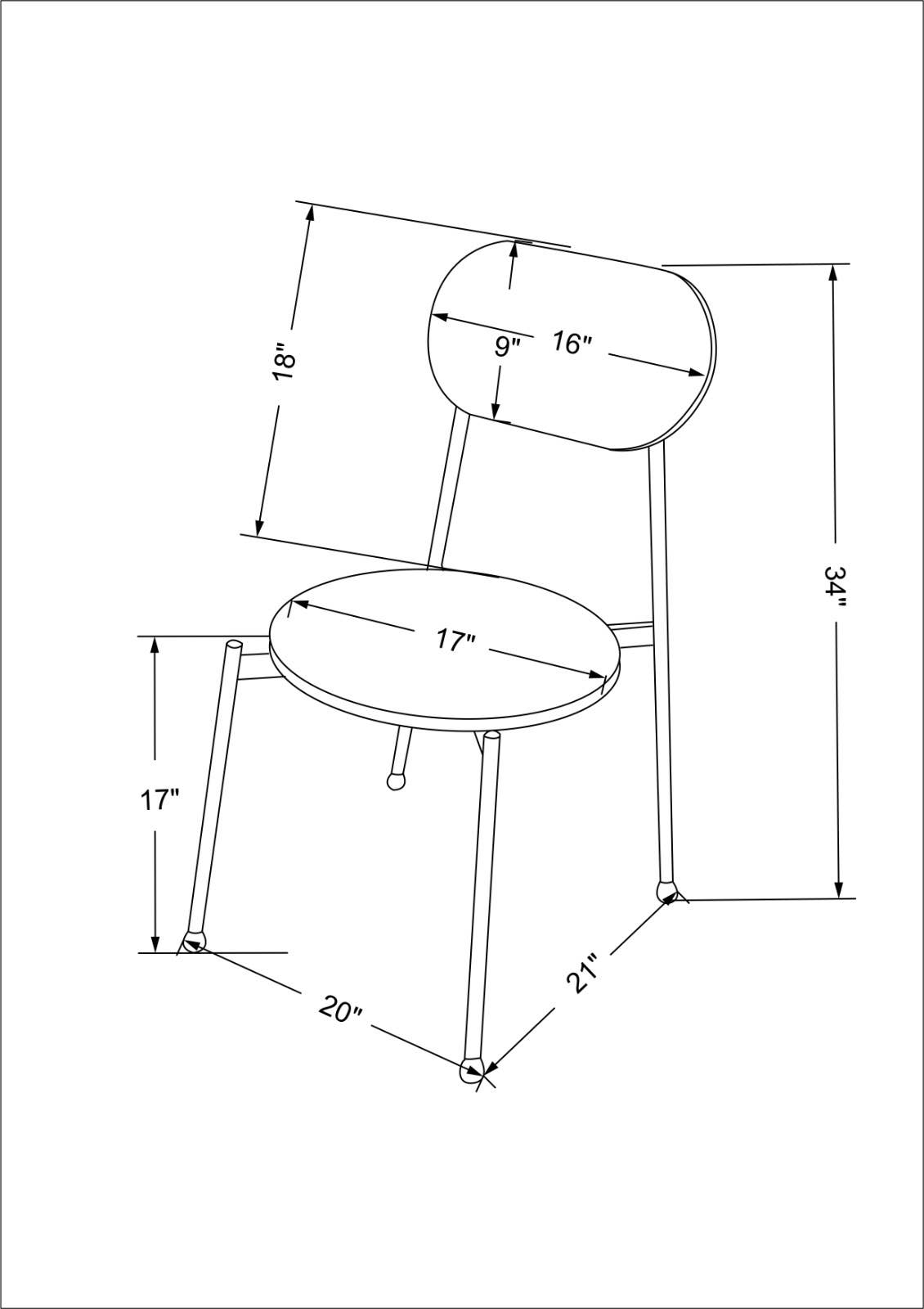 18"

9"

16"

34"

17"

17"

20"

21"