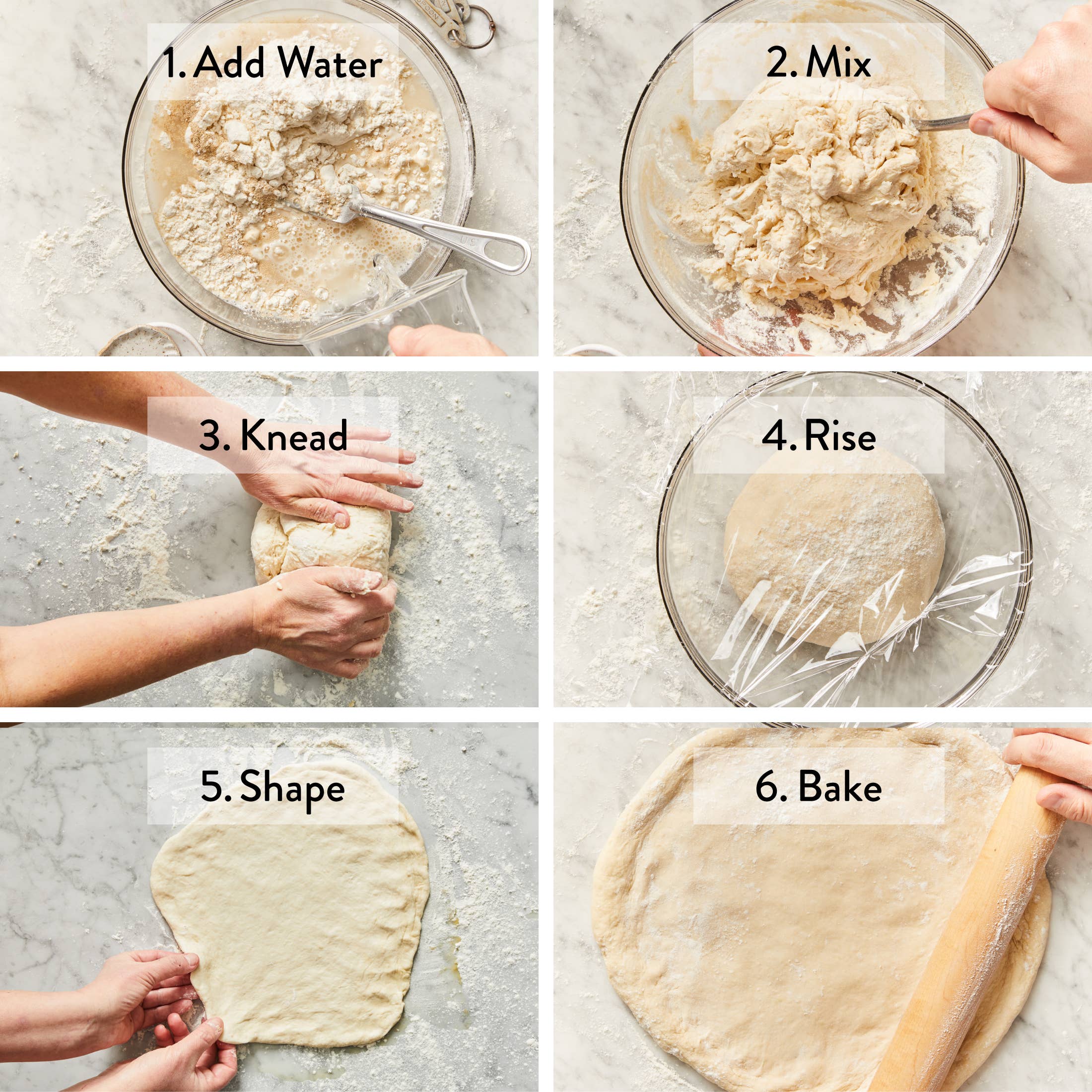 1. Add Water

2. Mix

3. Knead

4. Rise

5. Shape

6. Bake