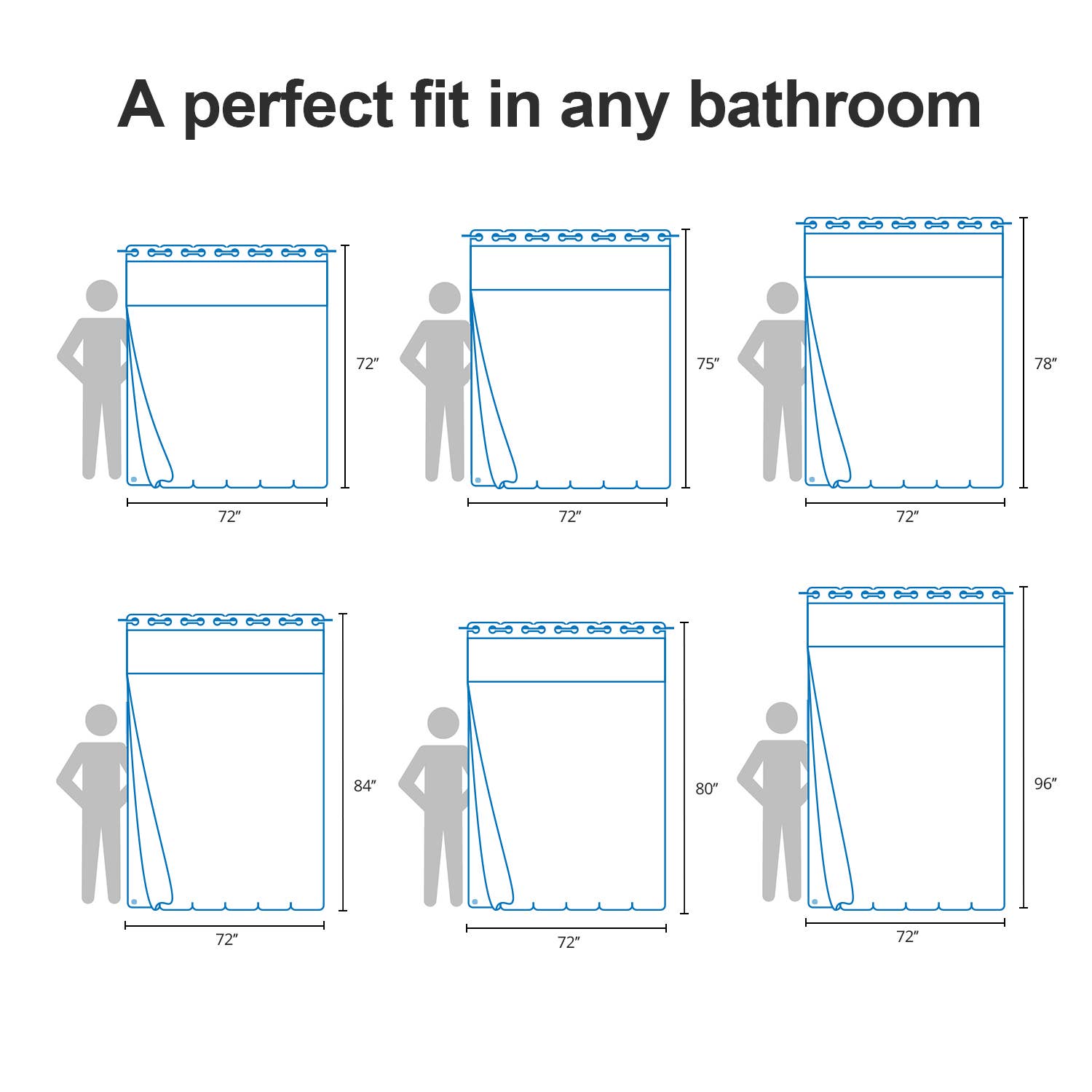 A perfect fit in any bathroom

72″

72″

75″

72″

78″

72″

84″

72″

80″

72″

96″

72″