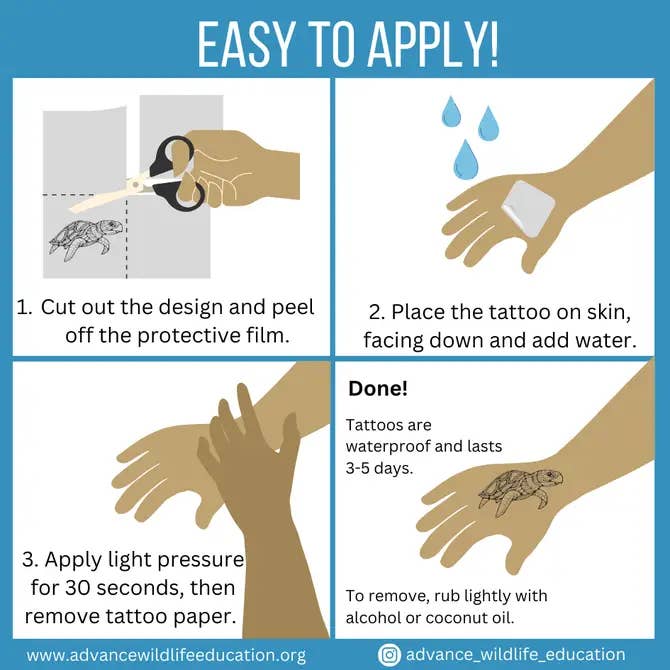 EASY TO APPLY!

1. Cut out the design and peel off the protective film.

2. Place the tattoo on skin, facing down and add water.

3. Apply light pressure for 30 seconds, then remove tattoo paper.

Done!

Tattoos are waterproof and lasts 3-5 days.

To remove, rub lightly with alcohol or coconut oil.

www.advancewildlifeeducation.org

advance_wildlife_education