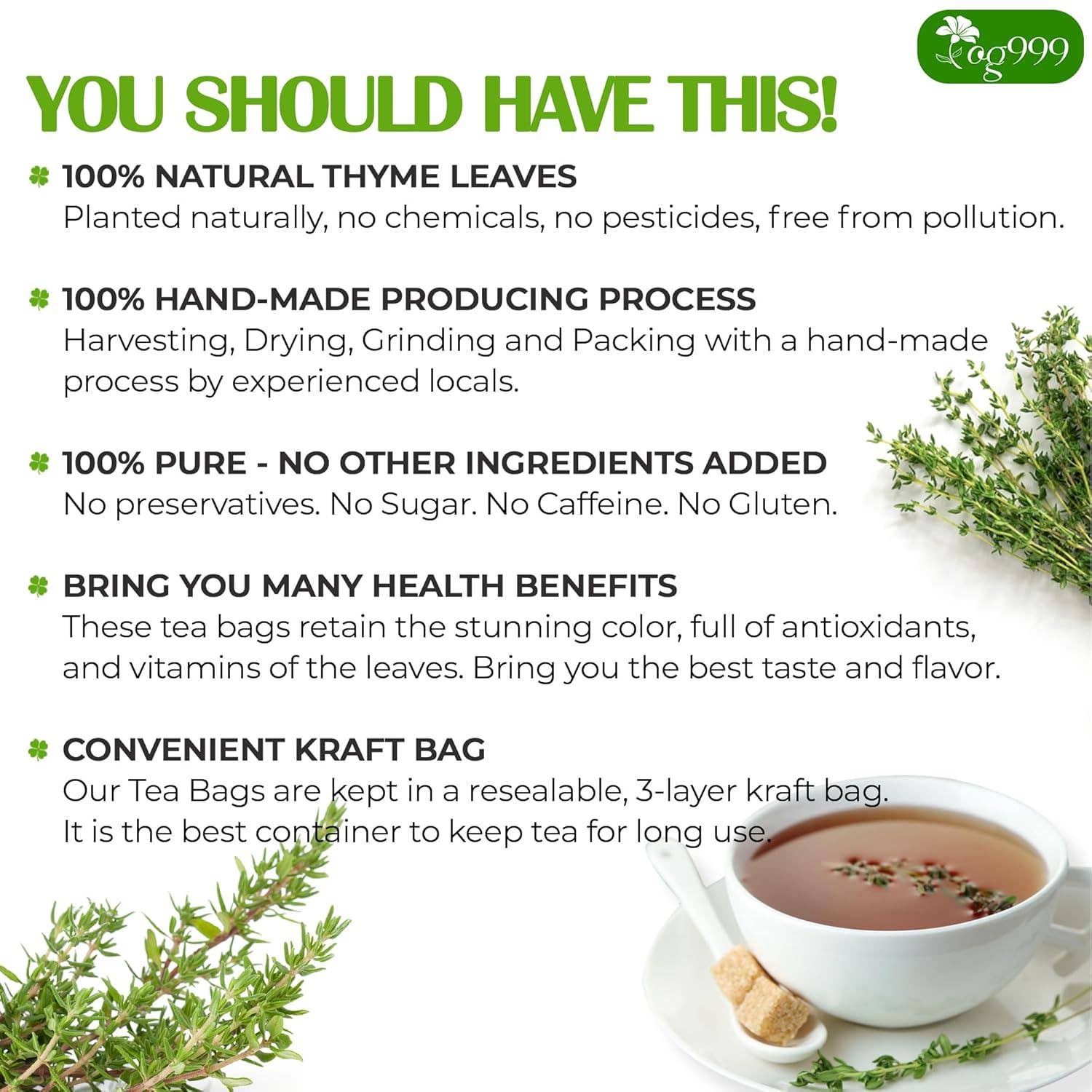 og999

YOU SHOULD HAVE THIS!

100% NATURAL THYME LEAVES
Planted naturally, no chemicals, no pesticides, free from pollution.

100% HAND-MADE PRODUCING PROCESS
Harvesting, Drying, Grinding and Packing with a hand-made process by experienced locals.

100% PURE - NO OTHER INGREDIENTS ADDED
No preservatives. No Sugar. No Caffeine. No Gluten.

BRING YOU MANY HEALTH BENEFITS
These tea bags retain the stunning color, full of antioxidants, and vitamins of the leaves. Bring you the best taste and flavor.

CONVENIENT KRAFT BAG
Our Tea Bags are kept in a resealable, 3-layer kraft bag.
It is the best container to keep tea for long use.