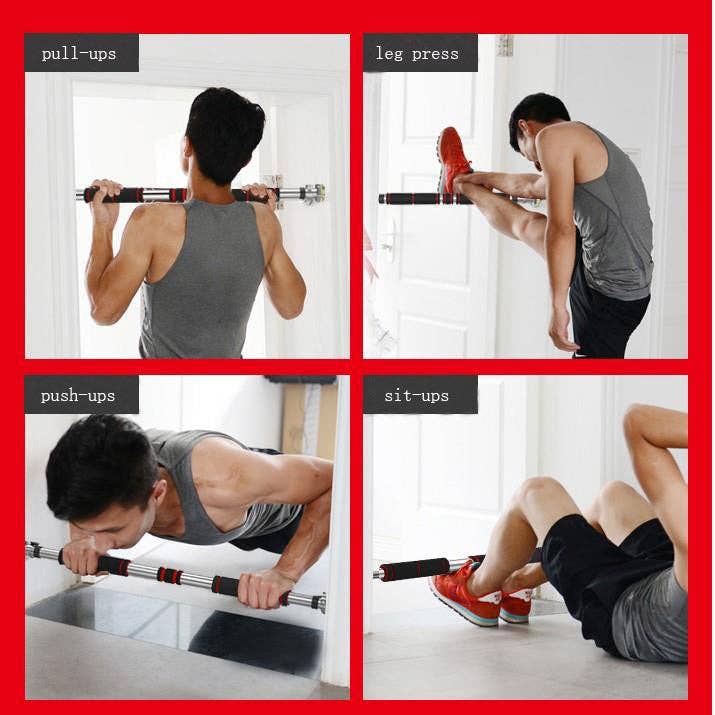 pull-ups

leg press

push-ups

sit-ups