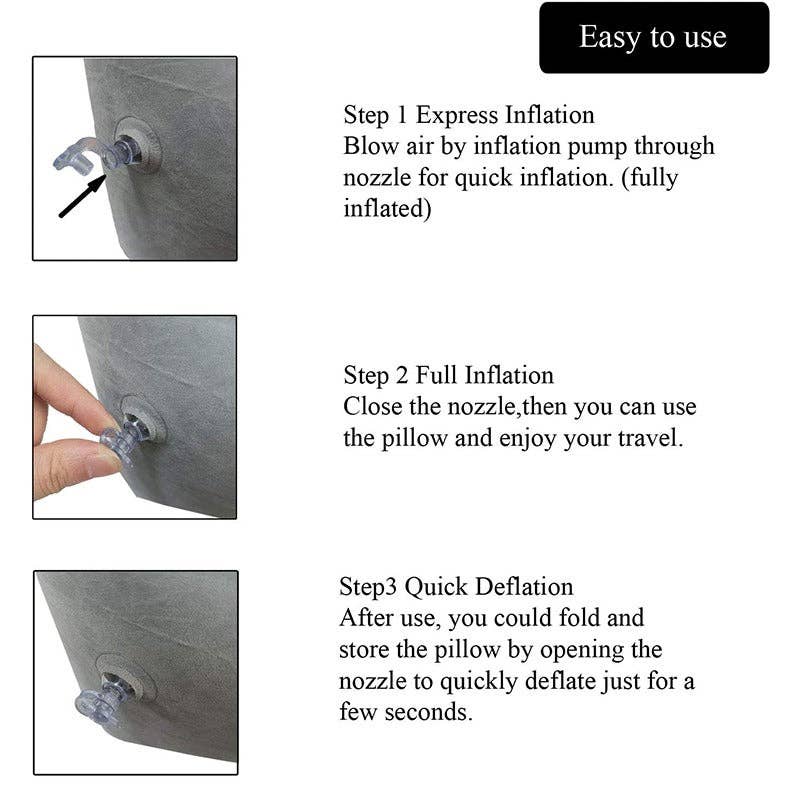 Easy to use

Step 1 Express Inflation
Blow air by inflation pump through nozzle for quick inflation. (fully inflated)

Step 2 Full Inflation
Close the nozzle,then you can use the pillow and enjoy your travel.

Step3 Quick Deflation
After use, you could fold and store the pillow by opening the nozzle to quickly deflate just for a few seconds.