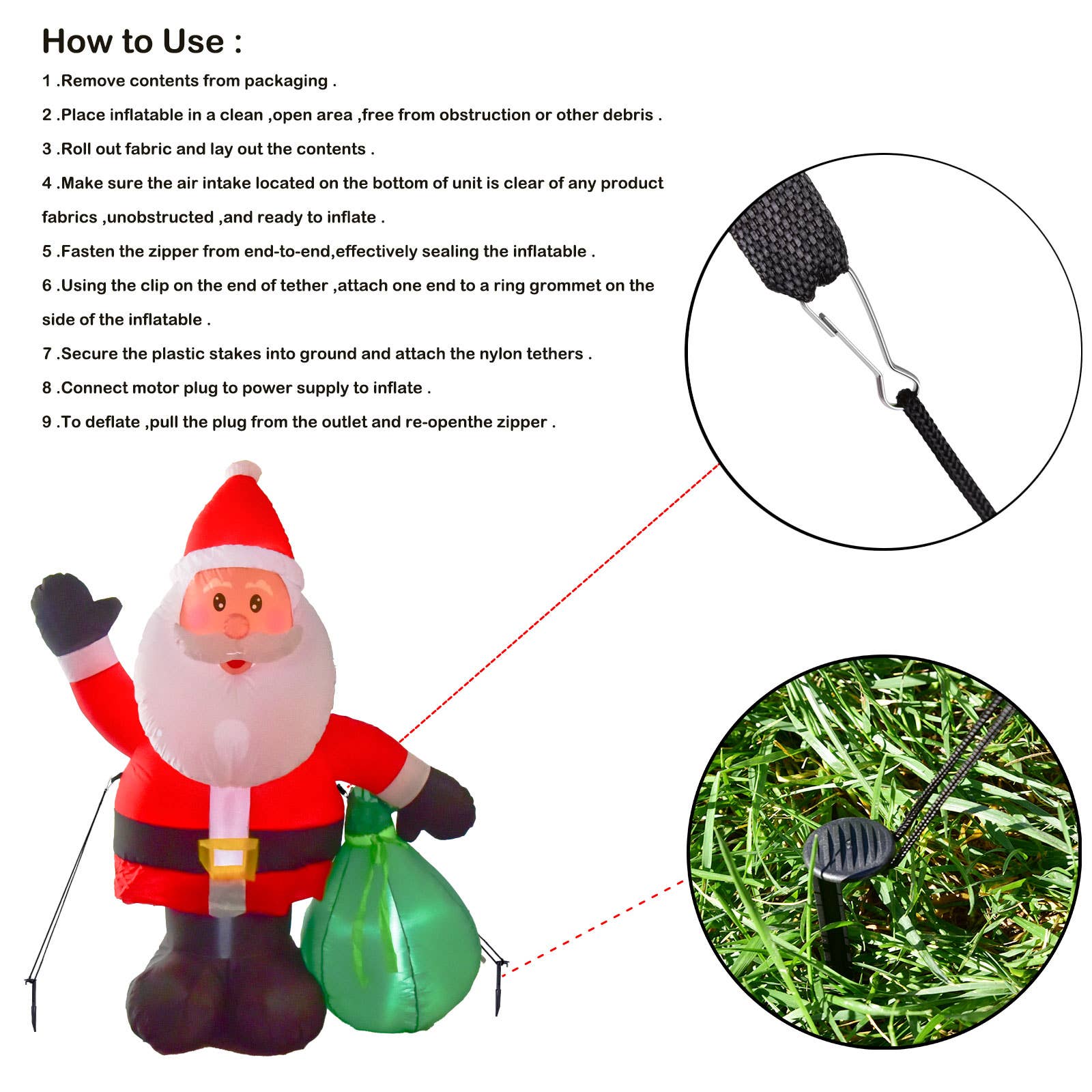 How to Use :

1 .Remove contents from packaging .

2 .Place inflatable in a clean ,open area ,free from obstruction or other debris .

3 .Roll out fabric and lay out the contents .

4 .Make sure the air intake located on the bottom of unit is clear of any product fabrics ,unobstructed ,and ready to inflate .

5 .Fasten the zipper from end-to-end,effectively sealing the inflatable .

6 .Using the clip on the end of tether ,attach one end to a ring grommet on the side of the inflatable .

7 .Secure the plastic stakes into ground and attach the nylon tethers .

8 .Connect motor plug to power supply to inflate .

9 .To deflate ,pull the plug from the outlet and re-openthe zipper .