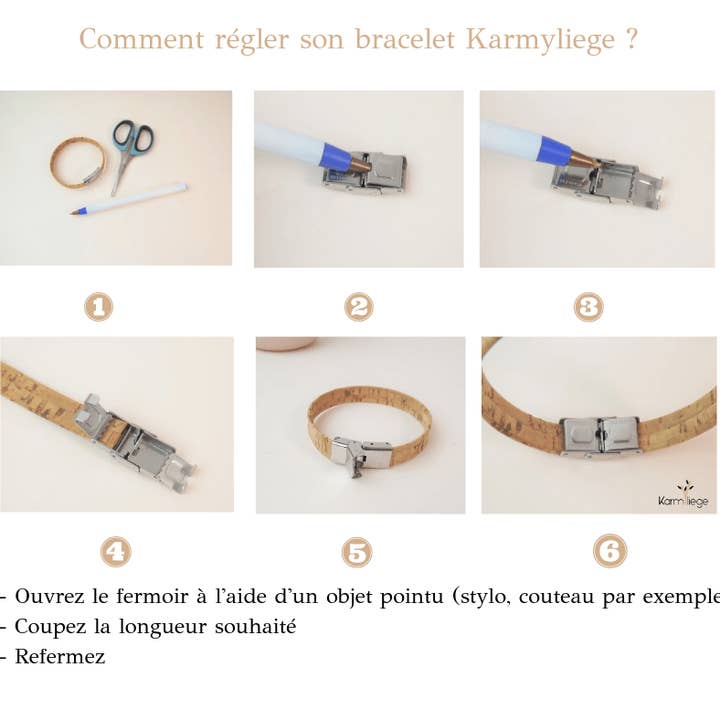 Comment régler son bracelet Karmyliege ?

1

2

3

4

5

6

Karmyliege

- Ouvrez le fermoir à l'aide d'un objet pointu (stylo, couteau par exemple
- Coupez la longueur souhaité
- Refermez