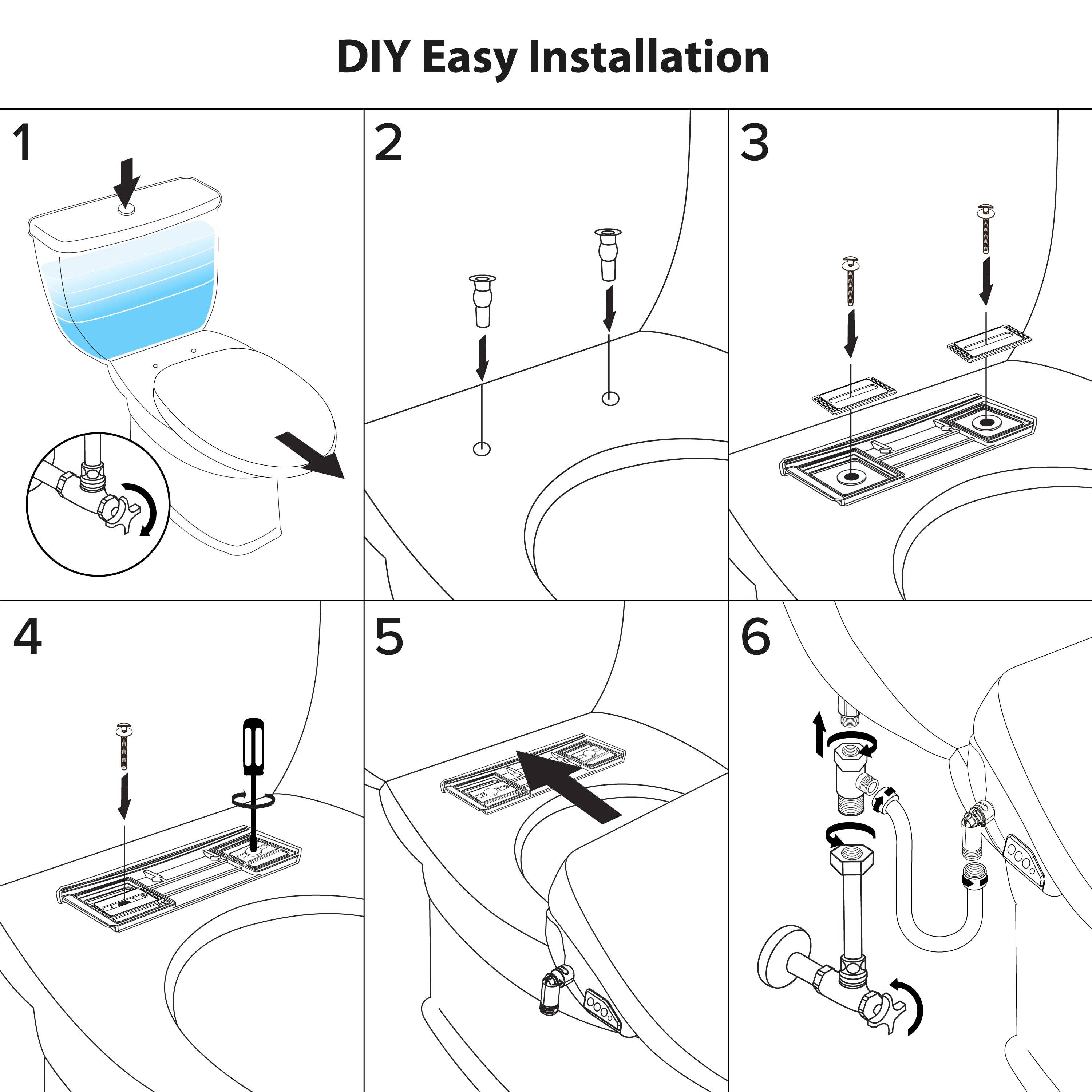 DIY Easy Installation

1

2

3

4

5

6