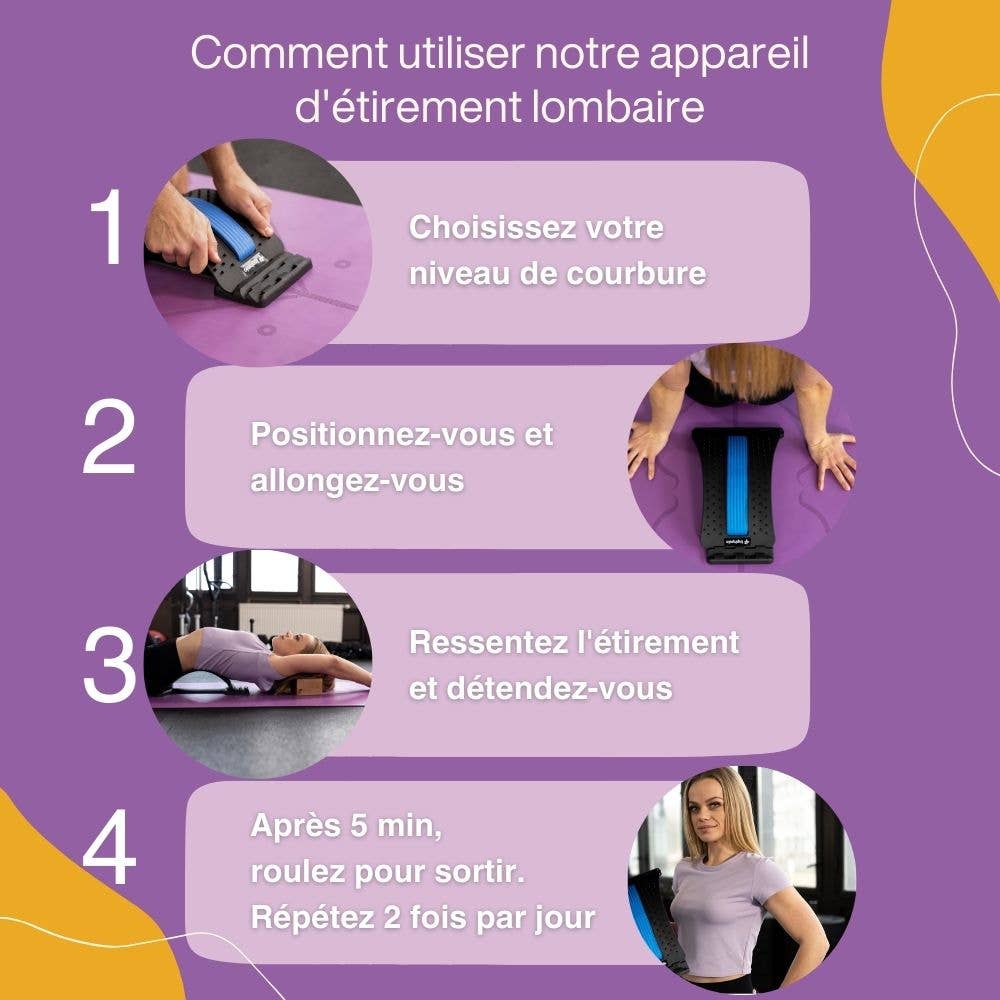 Comment utiliser notre appareil d'étirement lombaire

1

Choisissez votre niveau de courbure

2

Positionnez-vous et allongez-vous

3

Ressentez l'étirement et détendez-vous

4

Après 5 min, roulez pour sortir. Répétez 2 fois par jour