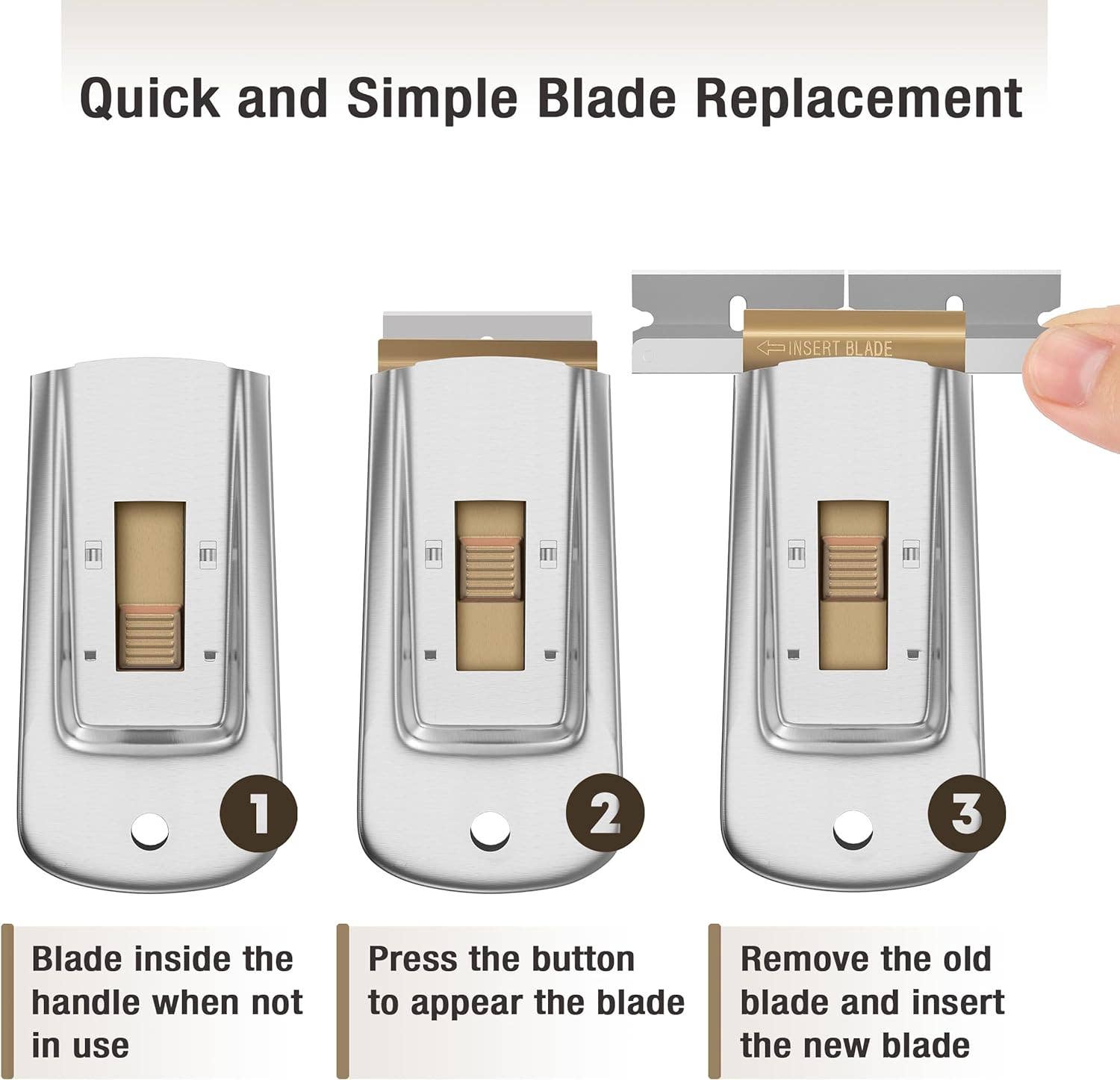 Quick and Simple Blade Replacement

INSERT BLADE

1

2

3

Blade inside the handle when not in use

Press the button to appear the blade

Remove the old blade and insert the new blade