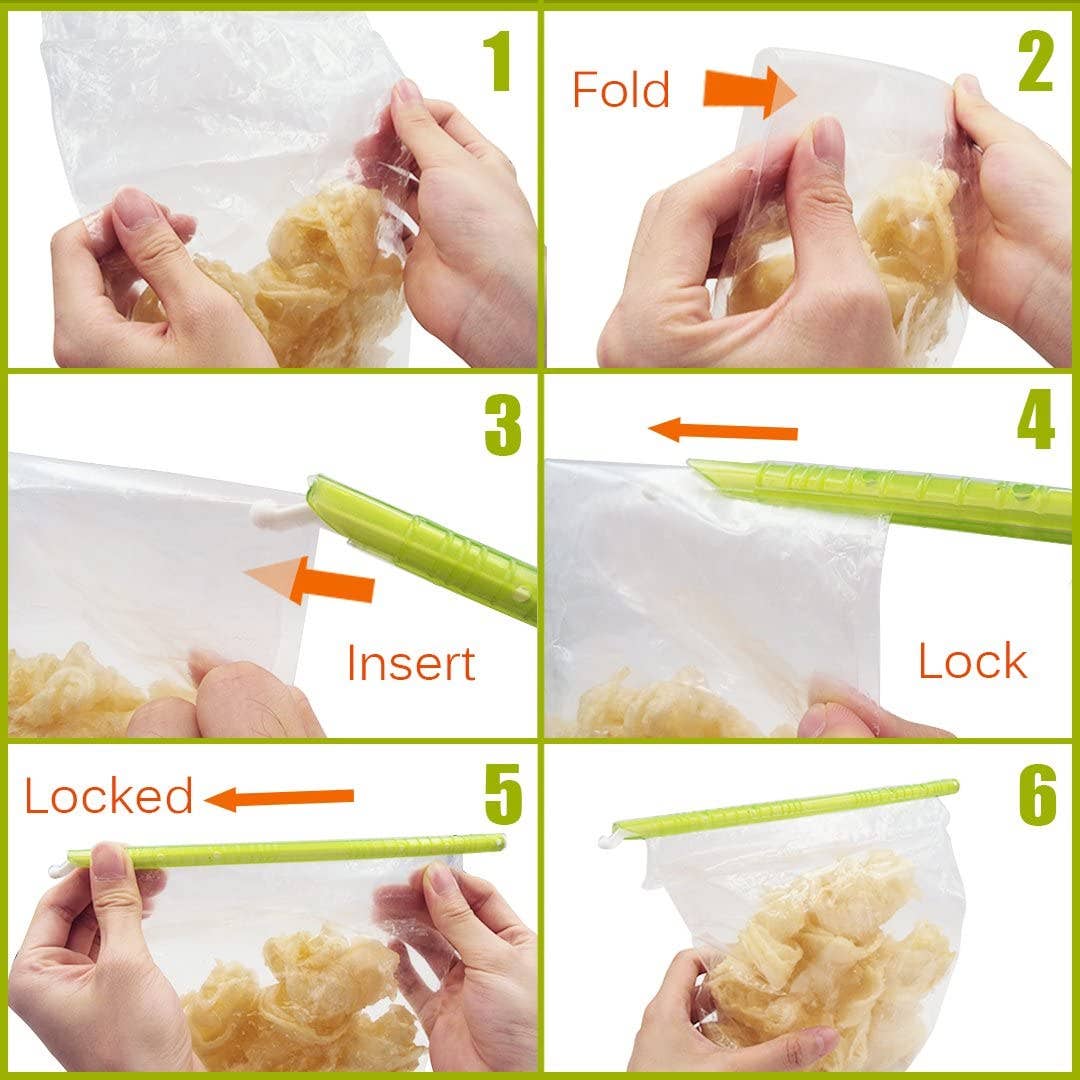 1

Fold
2

3
Insert

4
Lock

Locked
5

6