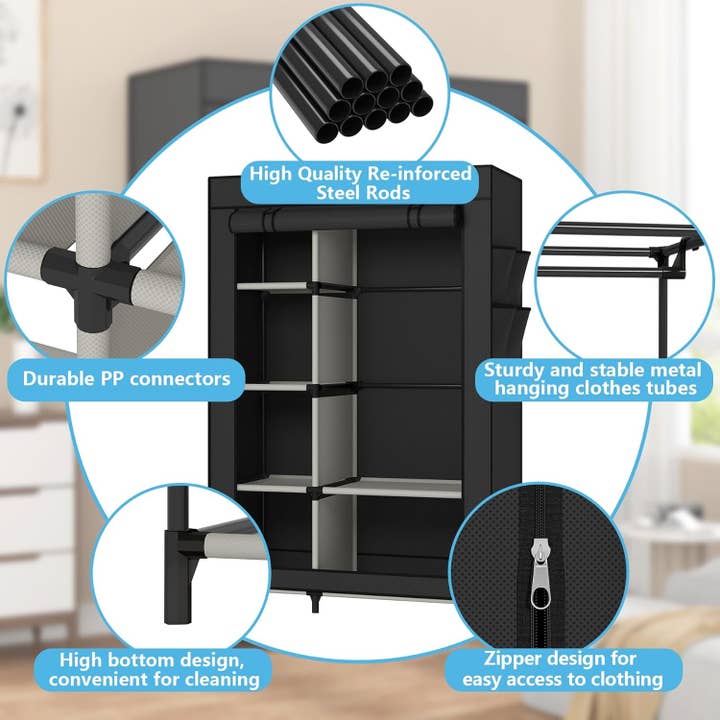 High Quality Re-inforced Steel Rods

Durable PP connectors

Sturdy and stable metal hanging clothes tubes

High bottom design, convenient for cleaning

Zipper design for easy access to clothing