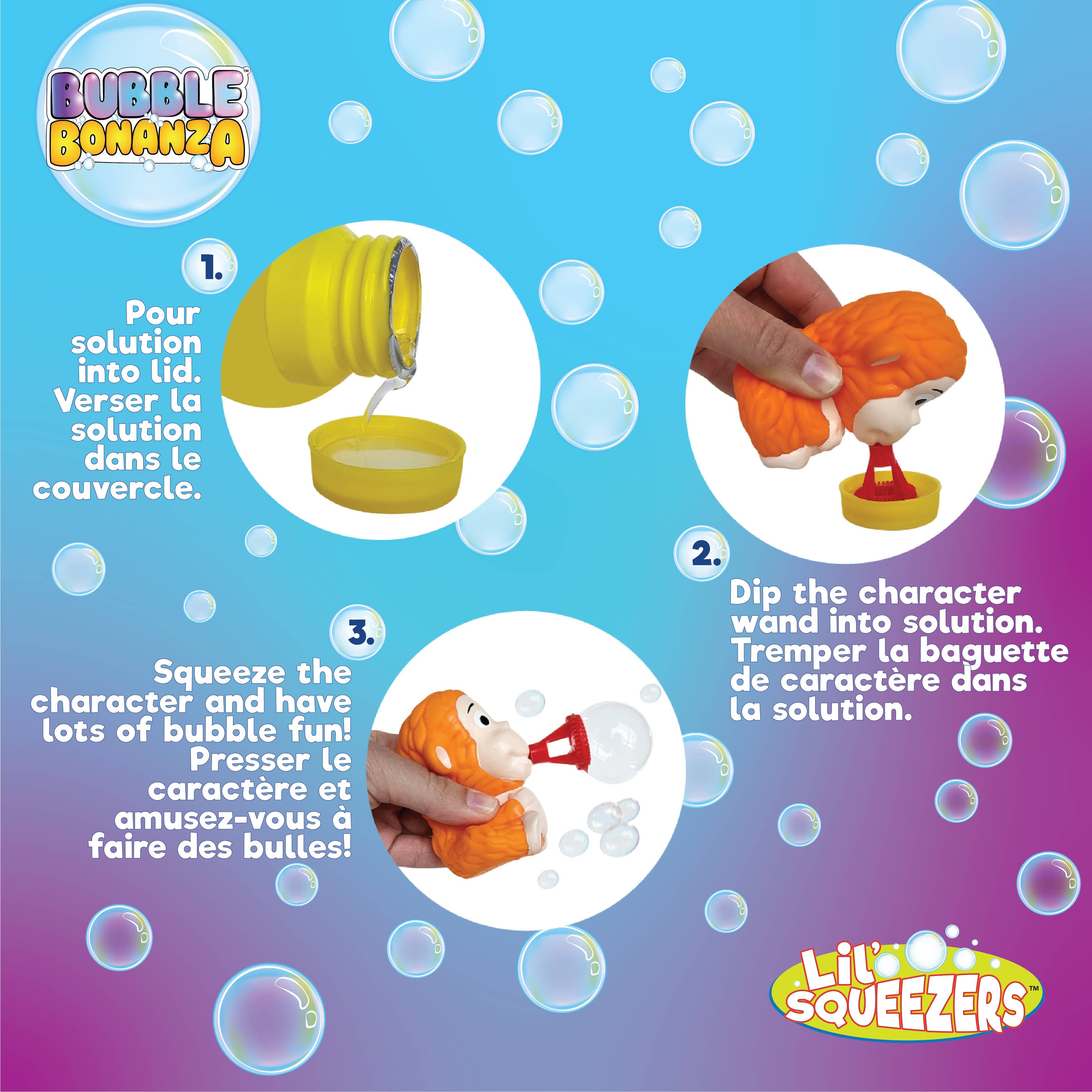 BUBBLE™ BONANZA

1.

Pour solution into lid. Verser la solution dans le couvercle.

2.

Dip the character wand into solution. Tremper la baguette de caractère dans la solution.

3.

Squeeze the character and have lots of bubble fun! Presser le caractère et amusez-vous à faire des bulles!

Lil' SQUEEZERS™