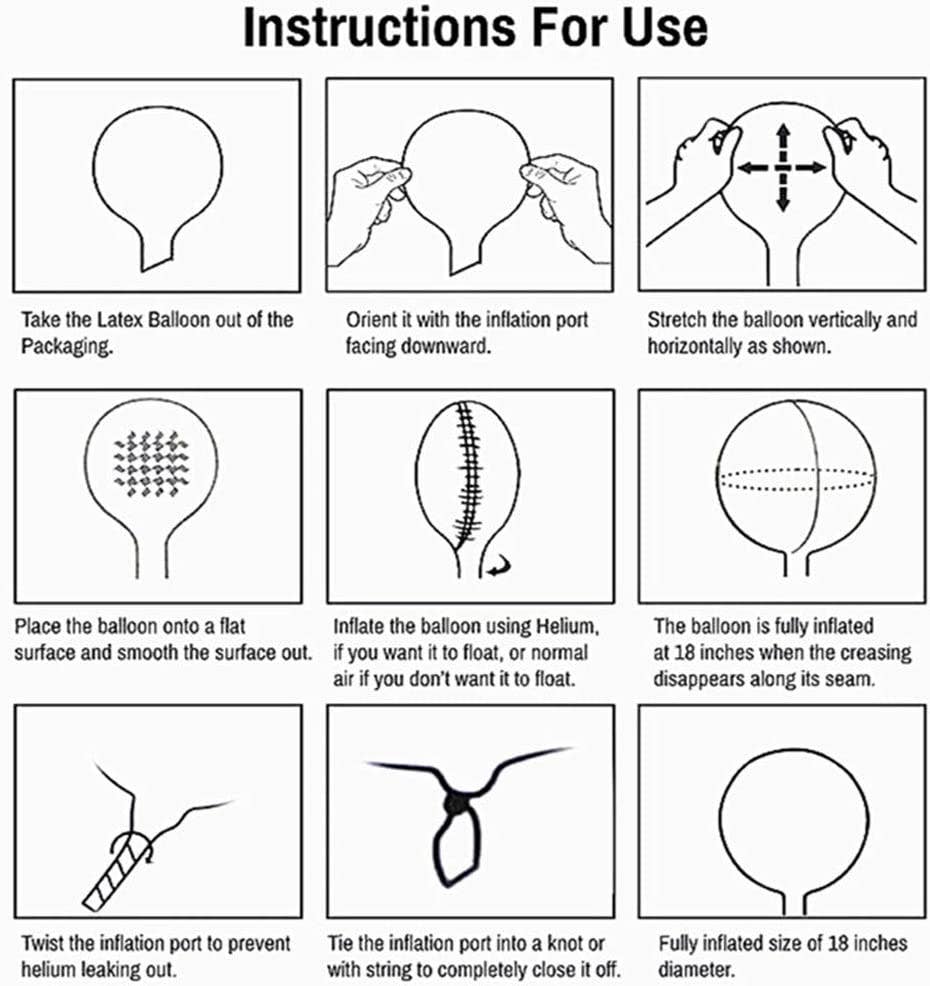 Instructions For Use

Take the Latex Balloon out of the Packaging.

Orient it with the inflation port facing downward.

Stretch the balloon vertically and horizontally as shown.

Place the balloon onto a flat surface and smooth the surface out.

Inflate the balloon using Helium, if you want it to float, or normal air if you don't want it to float.

The balloon is fully inflated at 18 inches when the creasing disappears along its seam.

Twist the inflation port to prevent helium leaking out.

Tie the inflation port into a knot or with string to completely close it off.

Fully inflated size of 18 inches diameter.