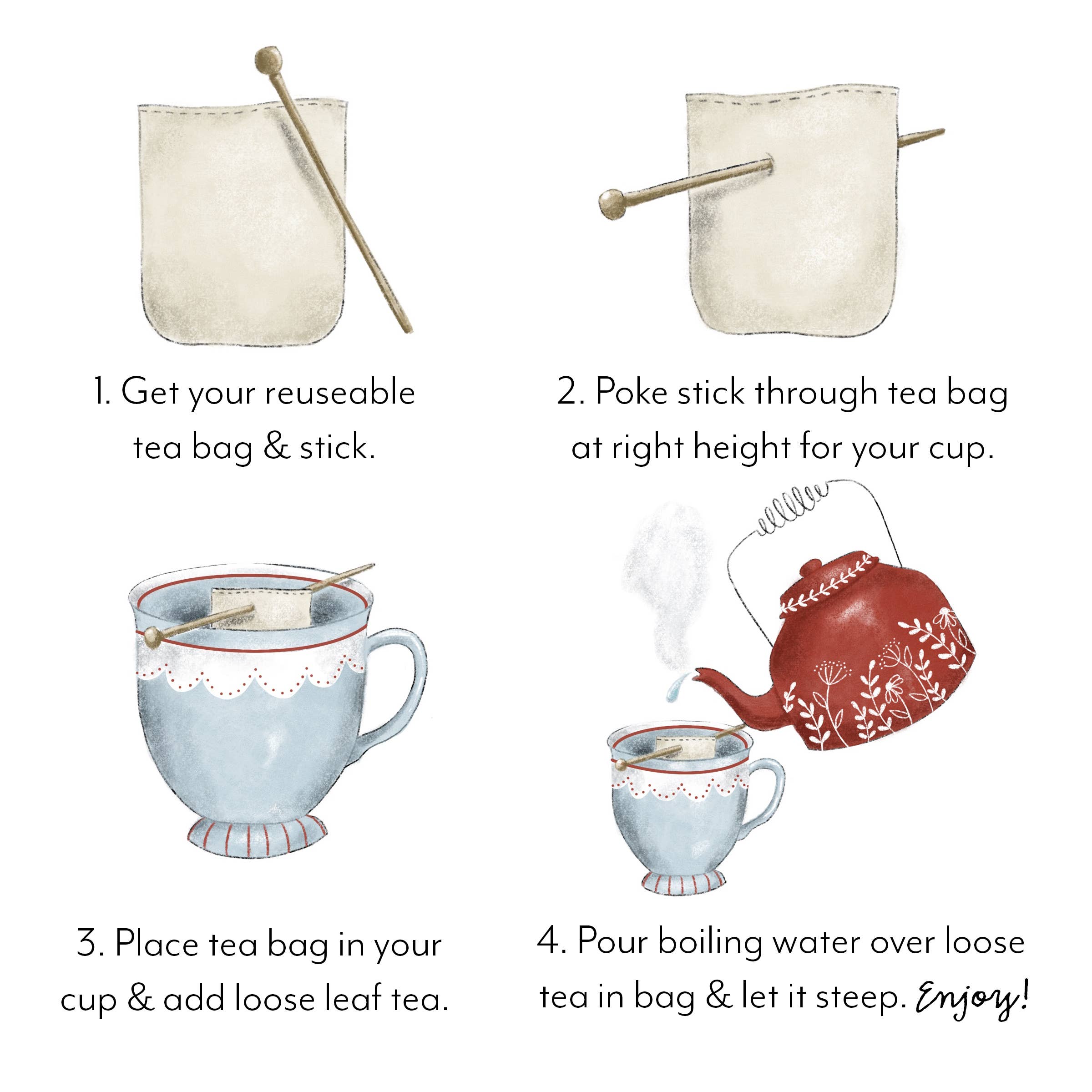 1. Get your reuseable tea bag & stick.

2. Poke stick through tea bag at right height for your cup.

3. Place tea bag in your cup & add loose leaf tea.

4. Pour boiling water over loose tea in bag & let it steep. Enjoy!