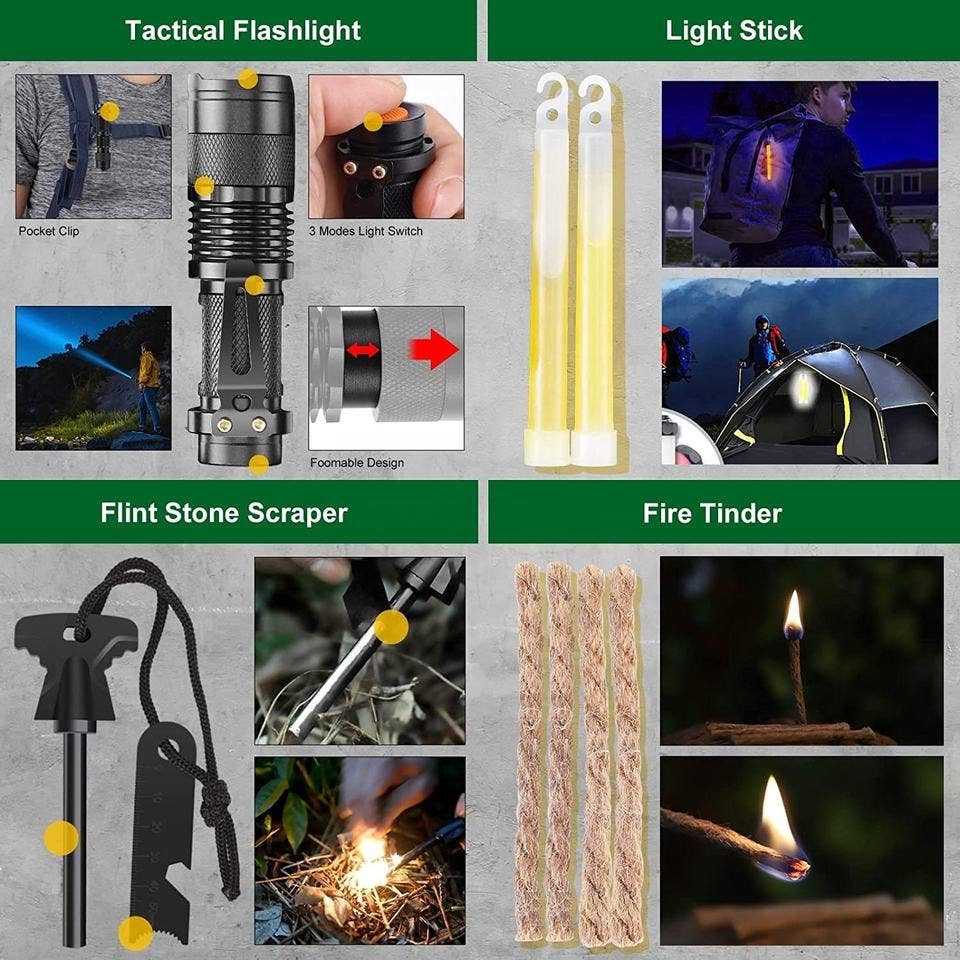 Tactical Flashlight

Pocket Clip

3 Modes Light Switch

Foomable Design

Light Stick

Flint Stone Scraper

Fire Tinder