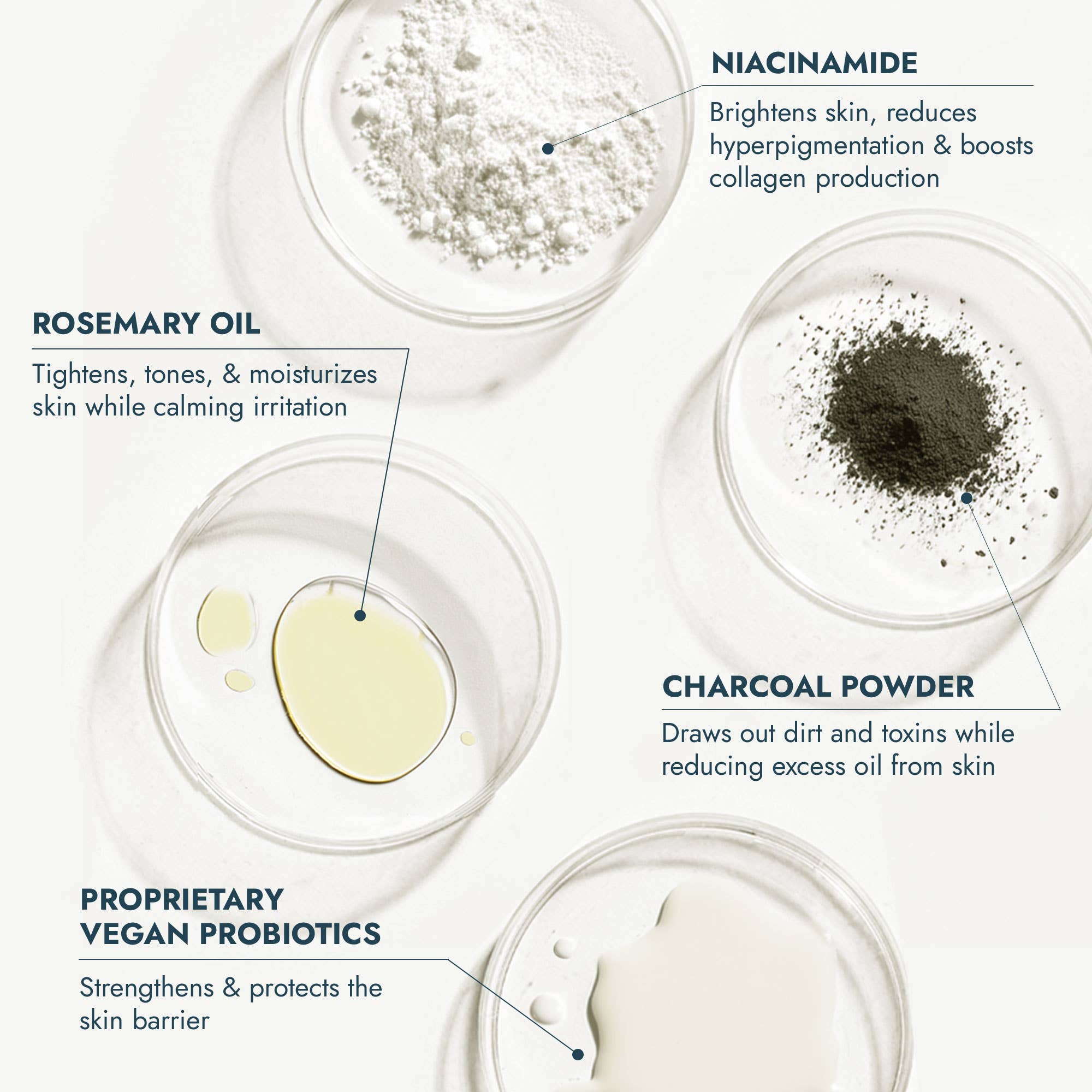 NIACINAMIDE

Brightens skin, reduces hyperpigmentation & boosts collagen production

ROSEMARY OIL

Tightens, tones, & moisturizes skin while calming irritation

CHARCOAL POWDER

Draws out dirt and toxins while reducing excess oil from skin

PROPRIETARY VEGAN PROBIOTICS

Strengthens & protects the skin barrier