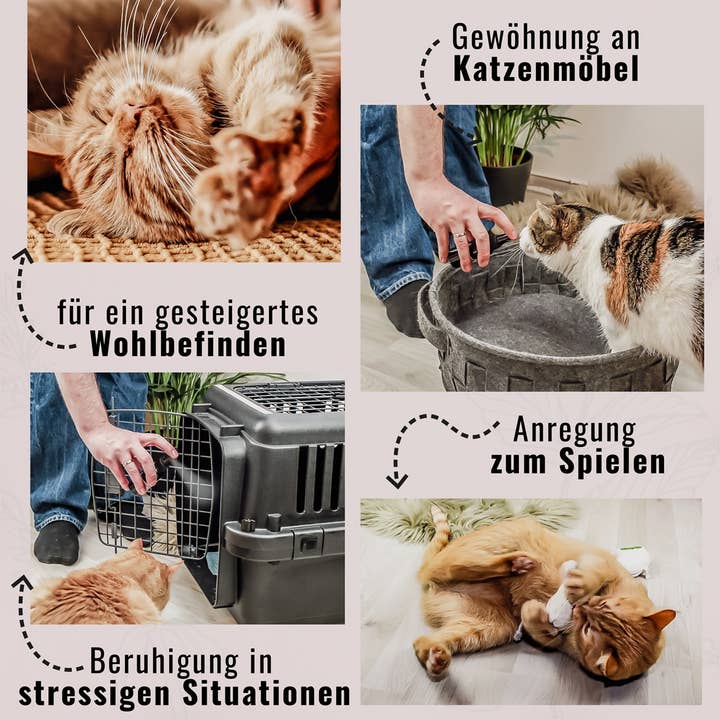 Gewöhnung an
Katzenmöbel

für ein gesteigertes
Wohlbefinden

Anregung
zum Spielen

Beruhigung in
stressigen Situationen