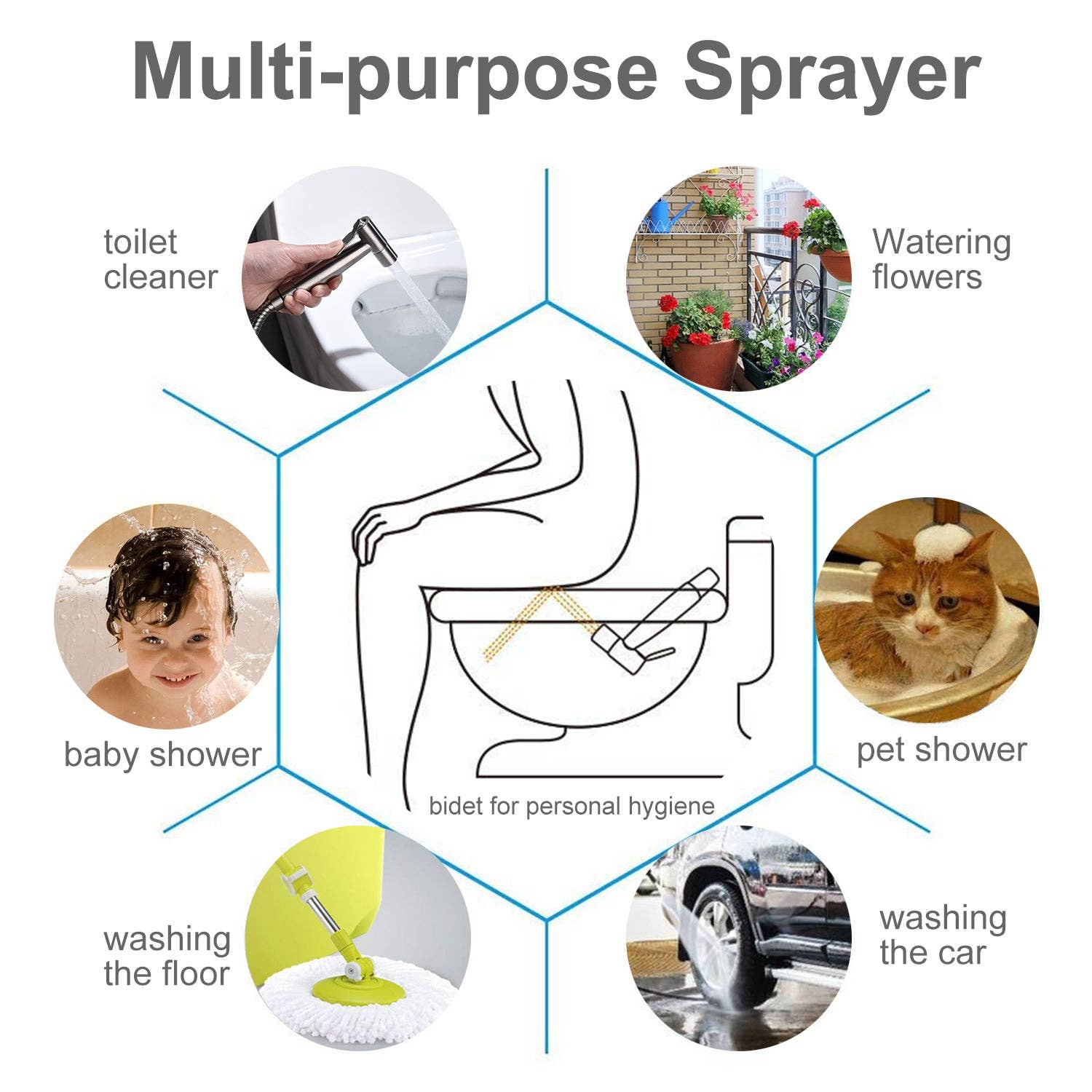 Multi-purpose Sprayer

toilet cleaner

Watering flowers

baby shower

pet shower

bidet for personal hygiene

washing the floor

washing the car