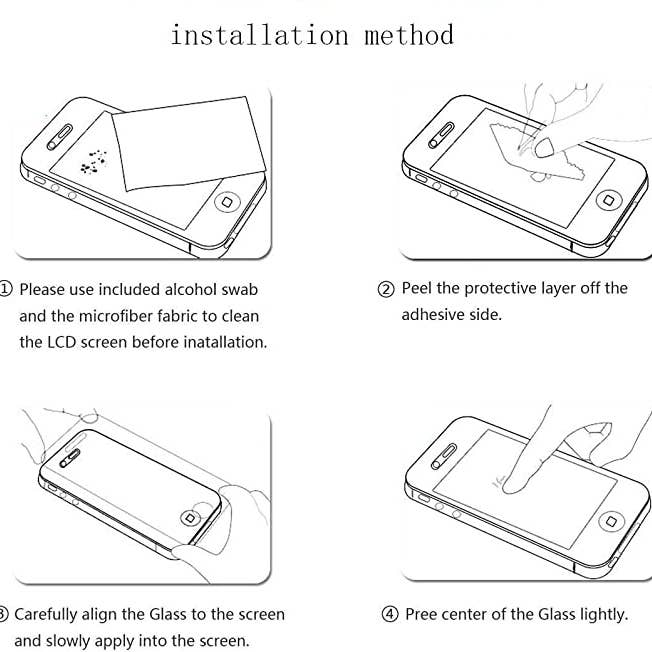 installation method

① Please use included alcohol swab and the microfiber fabric to clean the LCD screen before inatallation.

② Peel the protective layer off the adhesive side.

③ Carefully align the Glass to the screen and slowly apply into the screen.

④ Pree center of the Glass lightly.