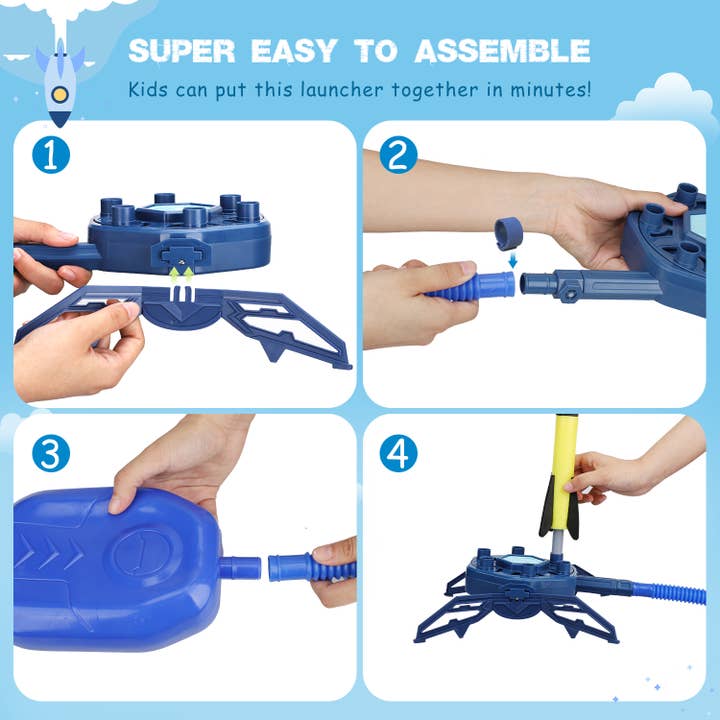 SUPER EASY TO ASSEMBLE

Kids can put this launcher together in minutes!

1

2

3

4