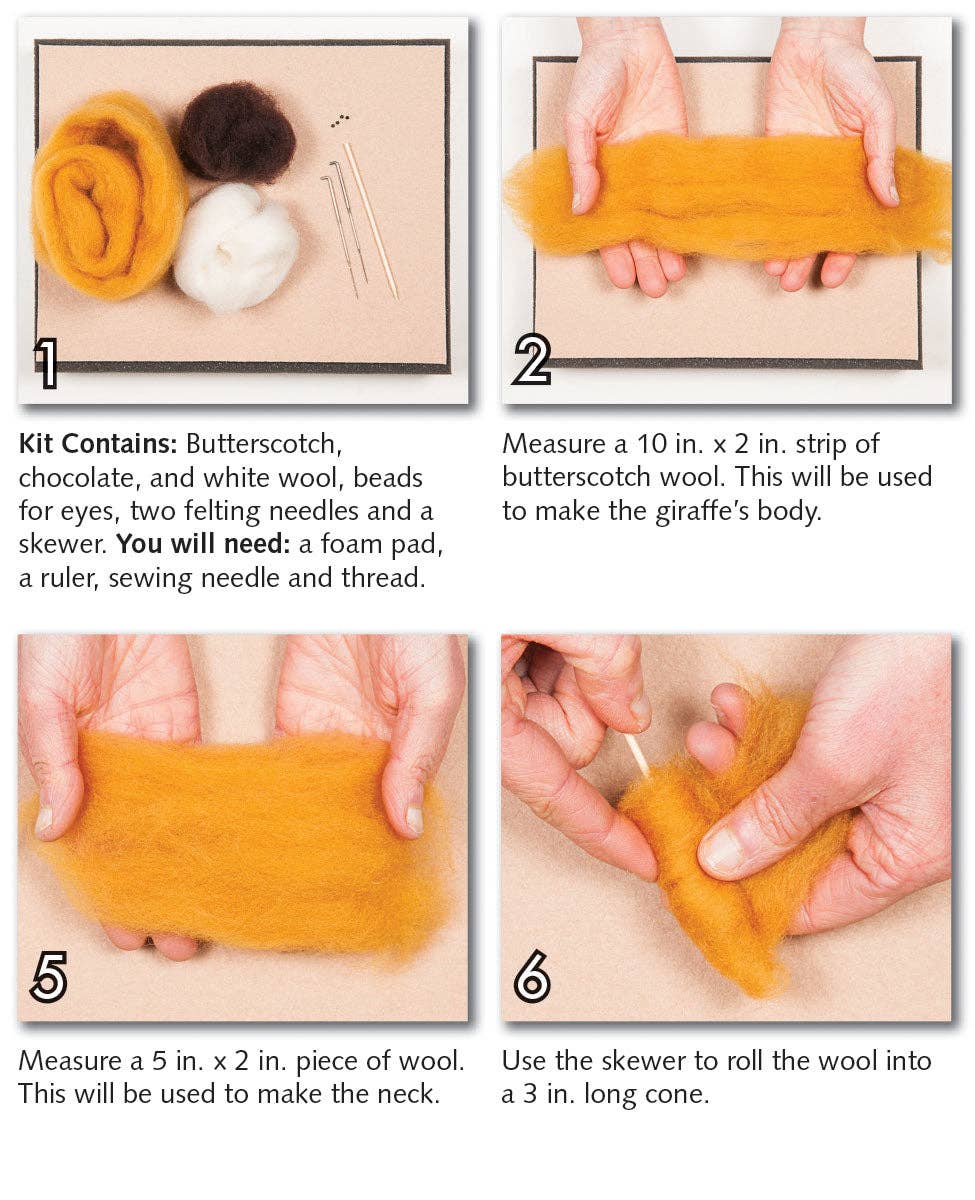 1

Kit Contains: Butterscotch, chocolate, and white wool, beads for eyes, two felting needles and a skewer. You will need: a foam pad, a ruler, sewing needle and thread.

2

Measure a 10 in. x 2 in. strip of butterscotch wool. This will be used to make the giraffe's body.

5

Measure a 5 in. x 2 in. piece of wool. This will be used to make the neck.

6

Use the skewer to roll the wool into a 3 in. long cone.