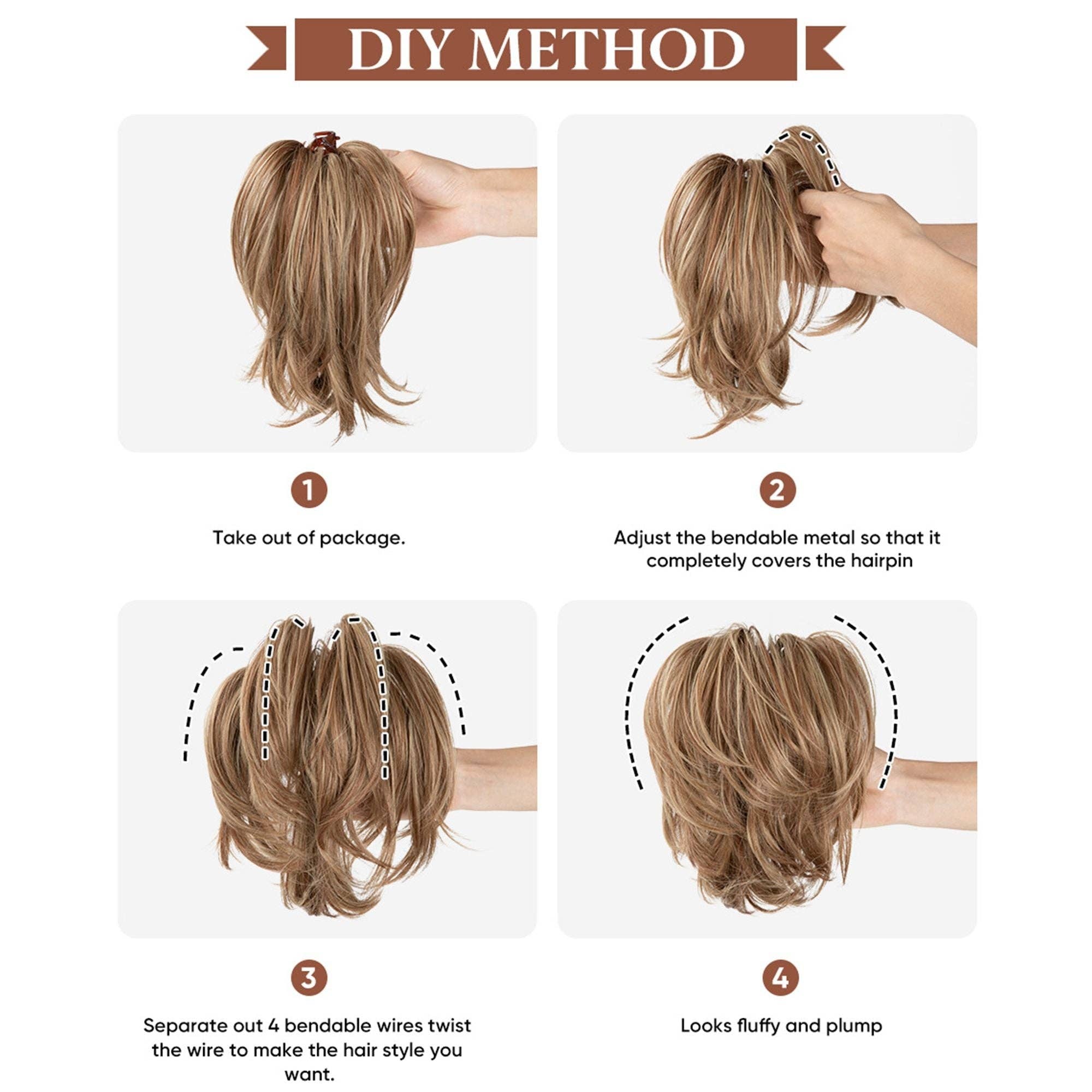 DIY METHOD

1

Take out of package.

2

Adjust the bendable metal so that it completely covers the hairpin

3

Separate out 4 bendable wires twist the wire to make the hair style you want.

4

Looks fluffy and plump