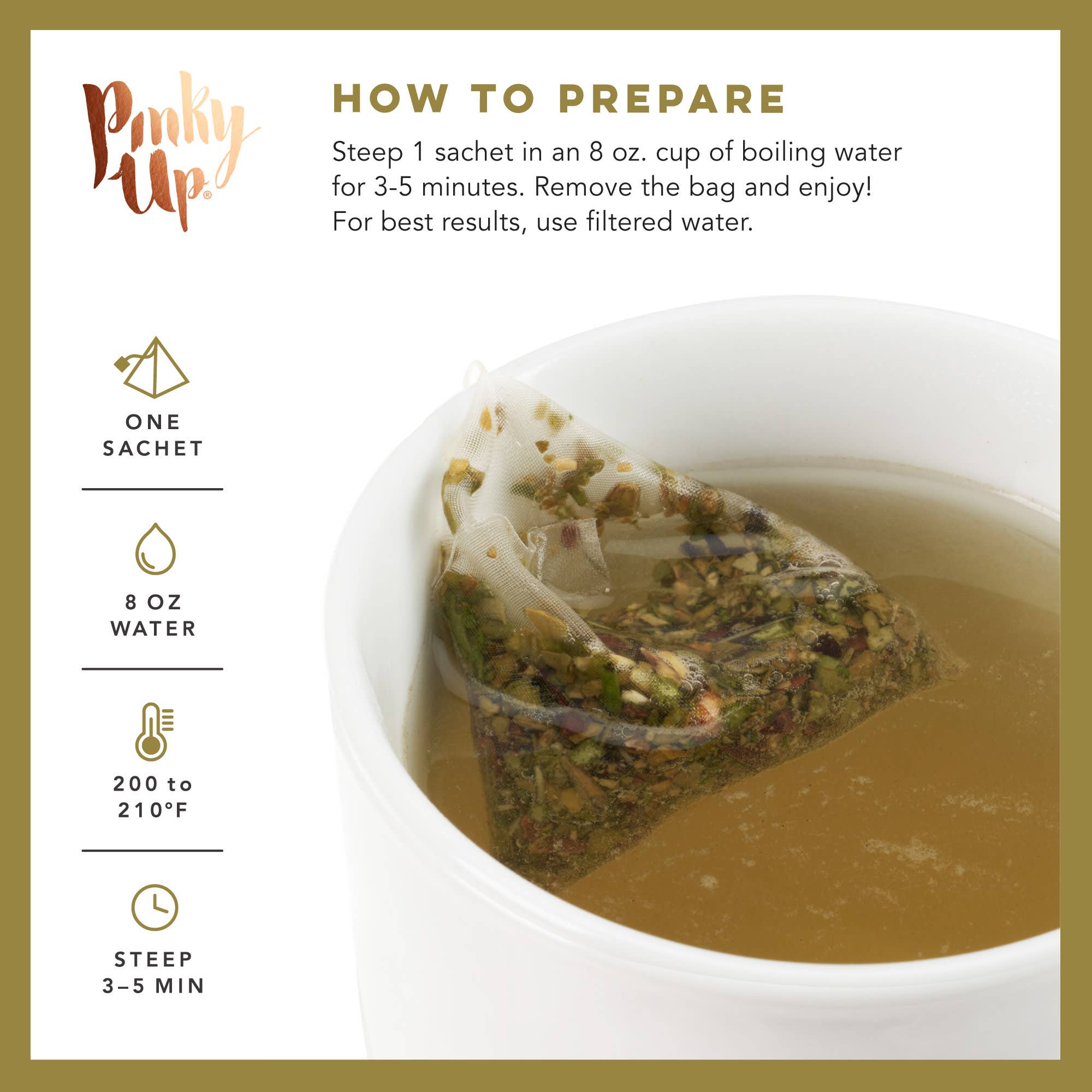 Pinky Up®

HOW TO PREPARE

Steep 1 sachet in an 8 oz. cup of boiling water for 3-5 minutes. Remove the bag and enjoy! For best results, use filtered water.

ONE SACHET

8 OZ WATER

200 to 210°F

STEEP 3–5 MIN