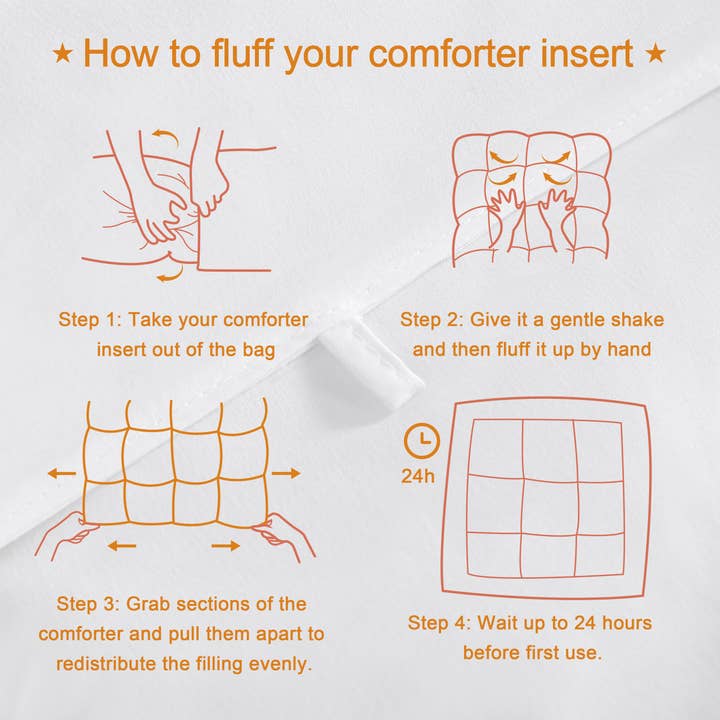 ★ How to fluff your comforter insert ★

Step 1: Take your comforter insert out of the bag

Step 2: Give it a gentle shake and then fluff it up by hand

Step 3: Grab sections of the comforter and pull them apart to redistribute the filling evenly.

24h

Step 4: Wait up to 24 hours before first use.