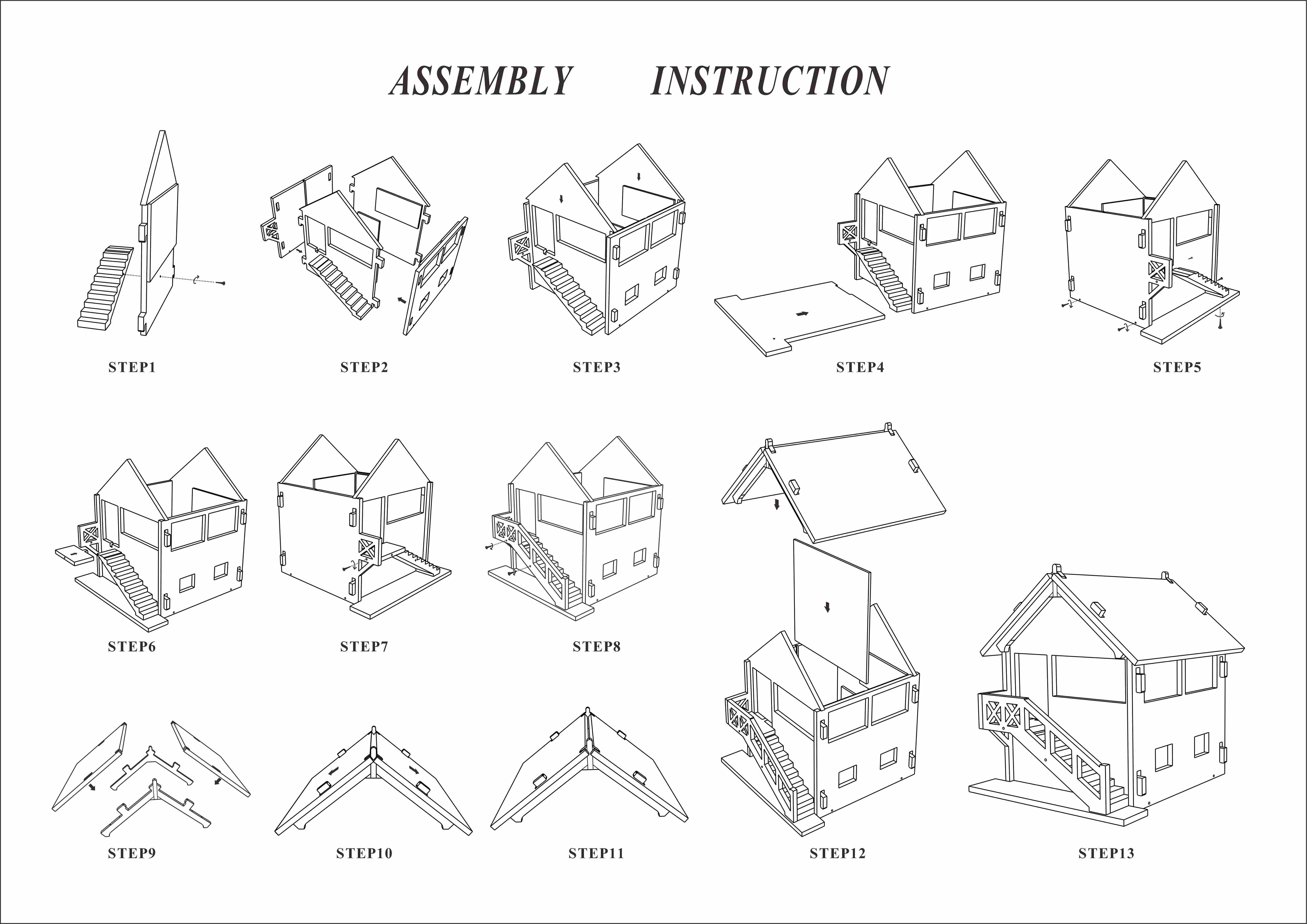 ASSEMBLY INSTRUCTION

STEP1

STEP2

STEP3

STEP4

STEP5

STEP6

STEP7

STEP8

STEP9

STEP10

STEP11

STEP12

STEP13