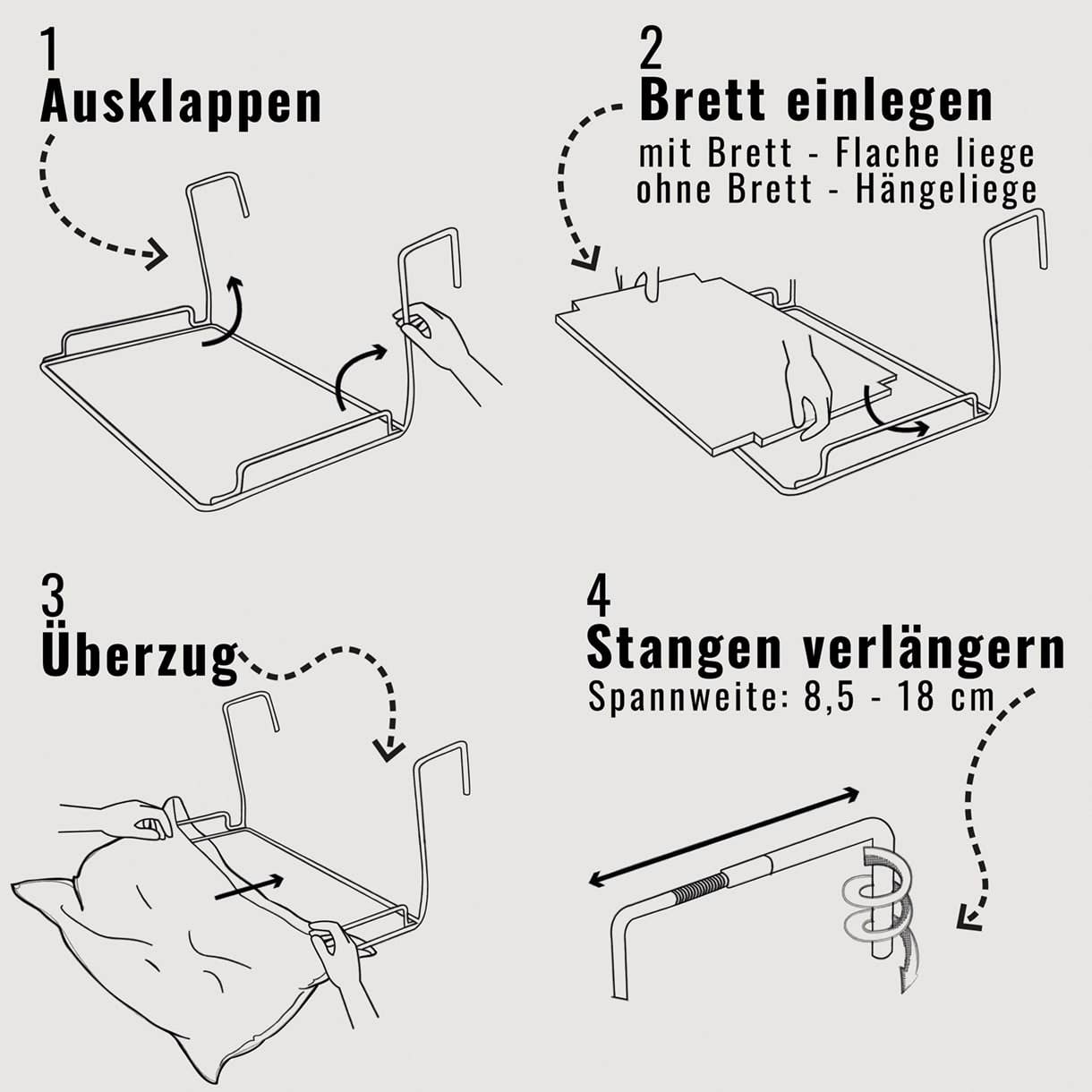 1
Ausklappen

2
Brett einlegen
mit Brett - Flache liege
ohne Brett - Hängeliege

3
Überzug

4
Stangen verlängern
Spannweite: 8,5 - 18 cm