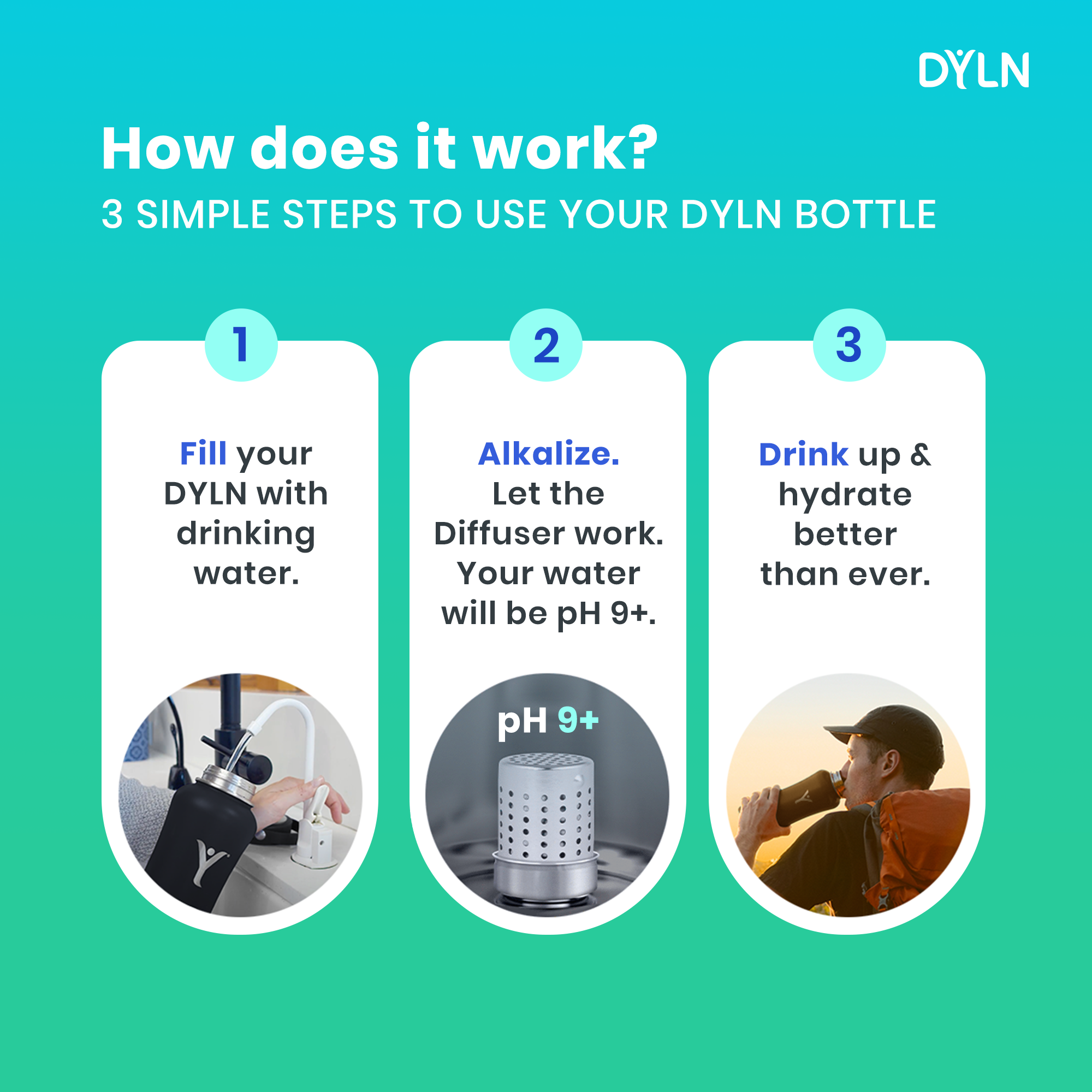 DYLN

How does it work?

3 SIMPLE STEPS TO USE YOUR DYLN BOTTLE

1

Fill your DYLN with drinking water.

2

Alkalize. Let the Diffuser work. Your water will be pH 9+.

pH 9+

3

Drink up & hydrate better than ever.