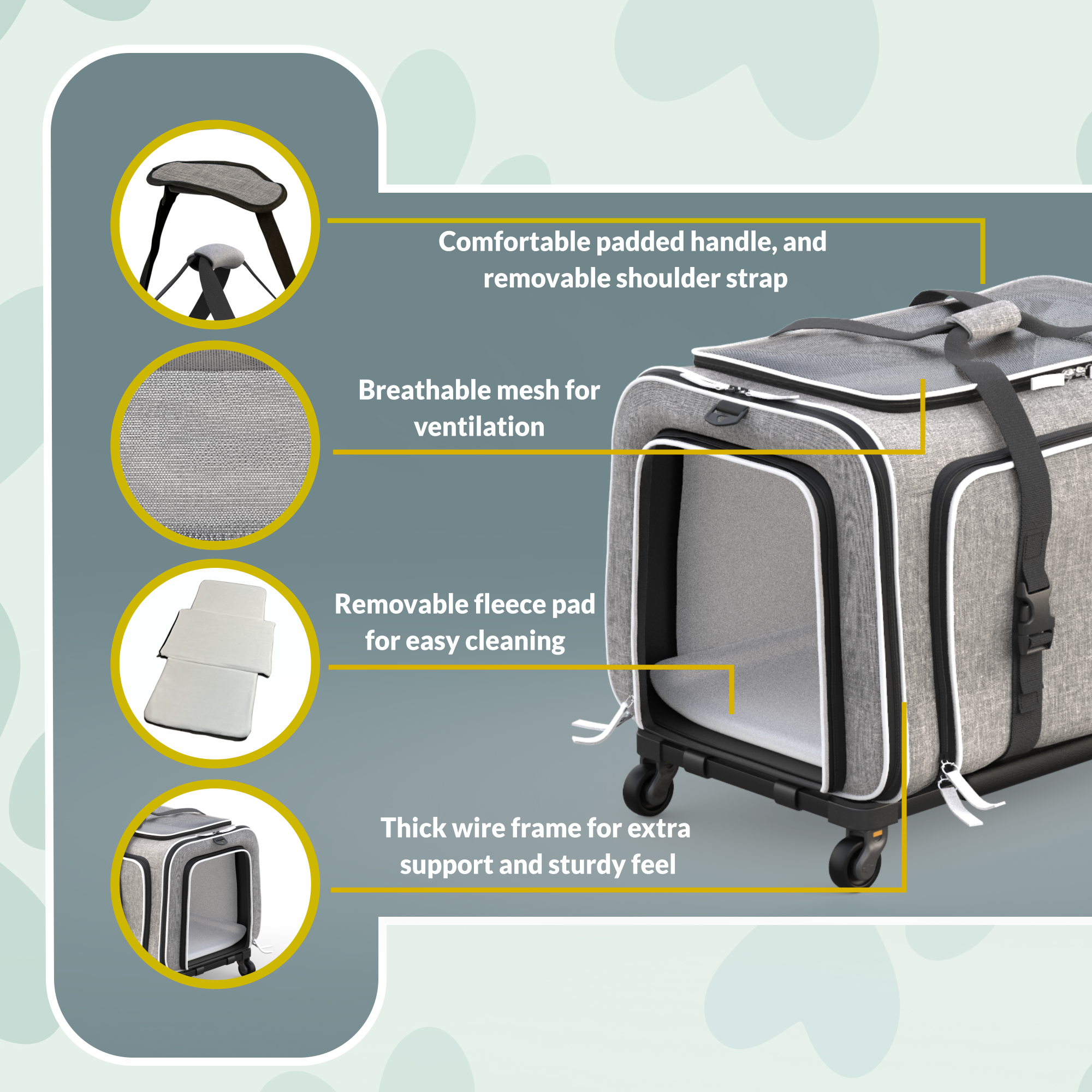 Comfortable padded handle, and removable shoulder strap

Breathable mesh for ventilation

Removable fleece pad for easy cleaning

Thick wire frame for extra support and sturdy feel