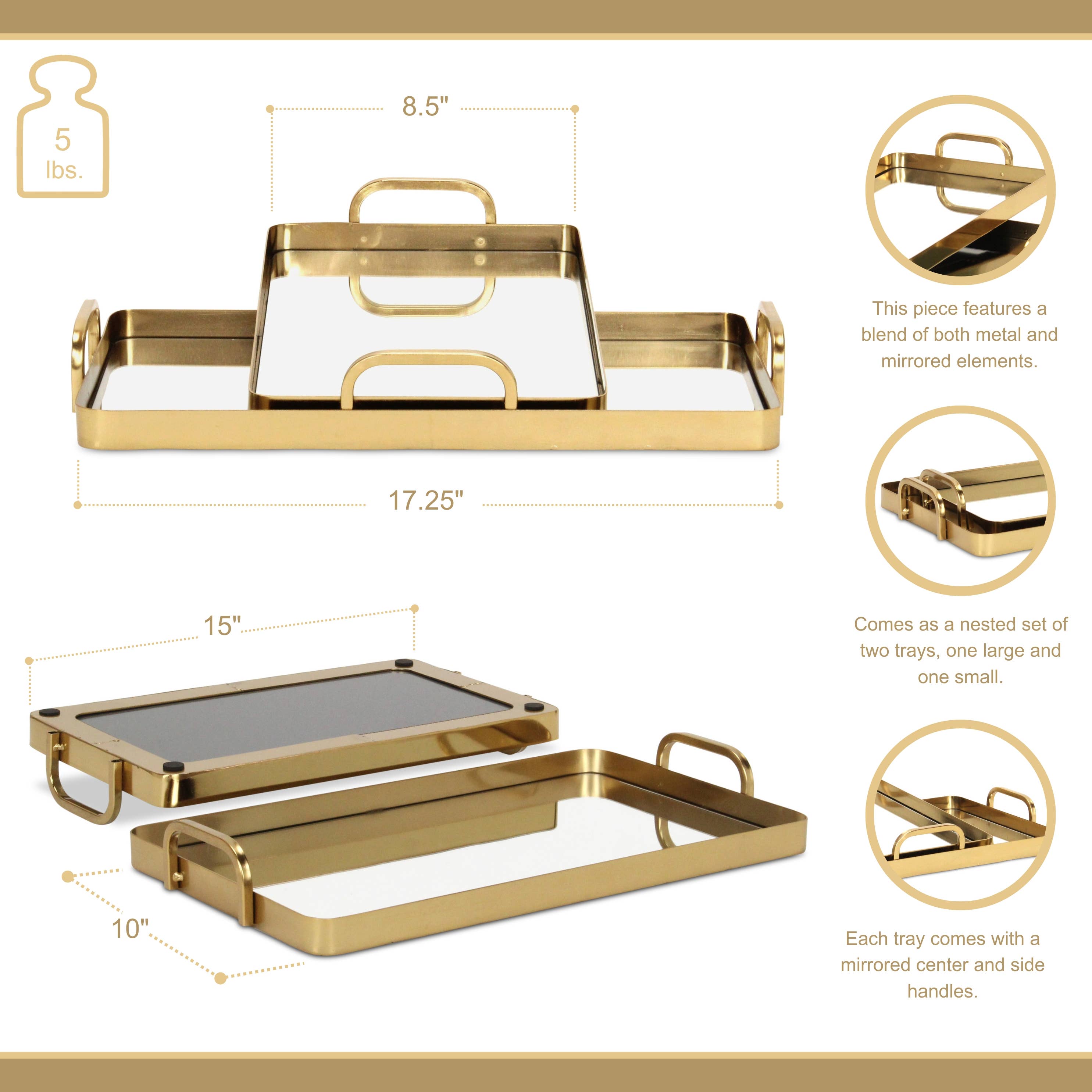 5
lbs.

8.5"

17.25"

15"

10"

This piece features a blend of both metal and mirrored elements.

Comes as a nested set of two trays, one large and one small.

Each tray comes with a mirrored center and side handles.