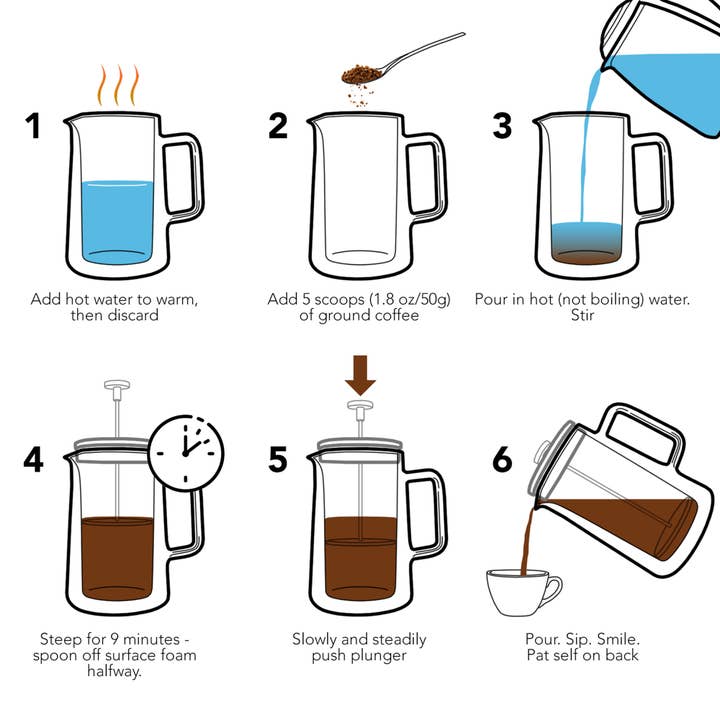 1
Add hot water to warm, then discard

2
Add 5 scoops (1.8 oz/50g) of ground coffee

3
Pour in hot (not boiling) water. Stir

4
Steep for 9 minutes - spoon off surface foam halfway.

5
Slowly and steadily push plunger

6
Pour. Sip. Smile. Pat self on back