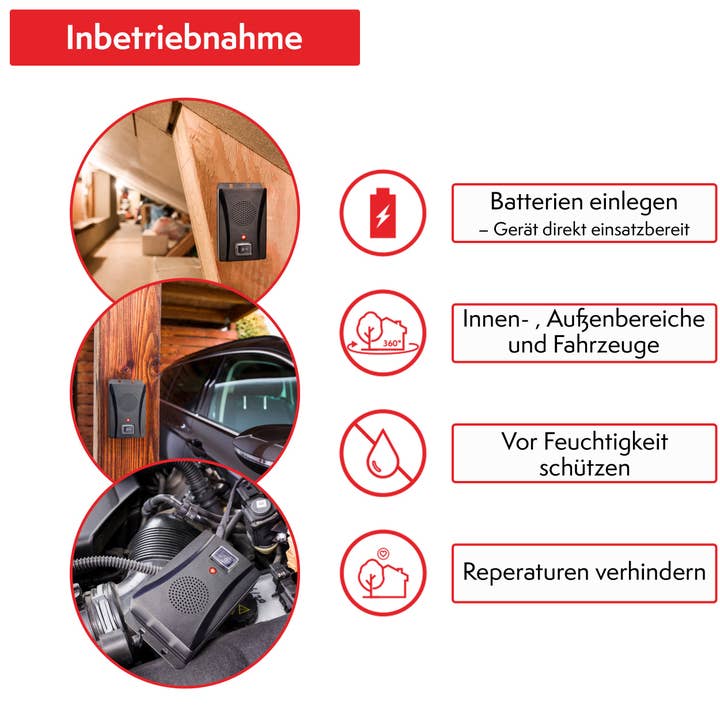 Inbetriebnahme

Batterien einlegen
– Gerät direkt einsatzbereit

360°

Innen- , Außenbereiche und Fahrzeuge

Vor Feuchtigkeit schützen

Reperaturen verhindern