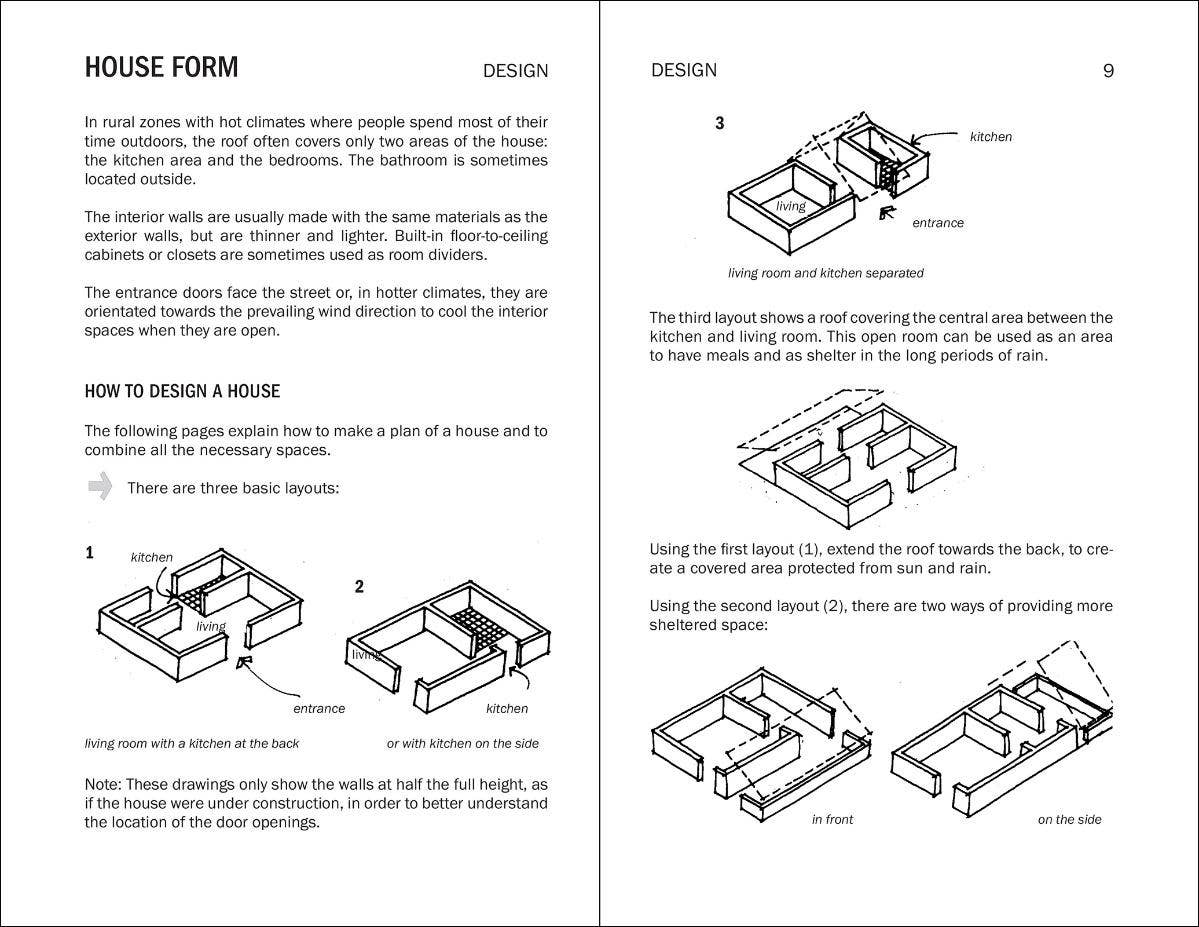 HOUSE FORM

DESIGN

In rural zones with hot climates where people spend most of their time outdoors, the roof often covers only two areas of the house: the kitchen area and the bedrooms. The bathroom is sometimes located outside.

The interior walls are usually made with the same materials as the exterior walls, but are thinner and lighter. Built-in floor-to-ceiling cabinets or closets are sometimes used as room dividers.

The entrance doors face the street or, in hotter climates, they are orientated towards the prevailing wind direction to cool the interior spaces when they are open.

HOW TO DESIGN A HOUSE

The following pages explain how to make a plan of a house and to combine all the necessary spaces.

There are three basic layouts:

1

kitchen

living

entrance

living room with a kitchen at the back

2

living

kitchen

or with kitchen on the side

Note: These drawings only show the walls at half the full height, as if the house were under construction, in order to better understand the location of the door openings.

DESIGN

9

3

kitchen

living

entrance

living room and kitchen separated

The third layout shows a roof covering the central area between the kitchen and living room. This open room can be used as an area to have meals and as shelter in the long periods of rain.

Using the first layout (1), extend the roof towards the back, to create a covered area protected from sun and rain.

Using the second layout (2), there are two ways of providing more sheltered space:

in front

on the side