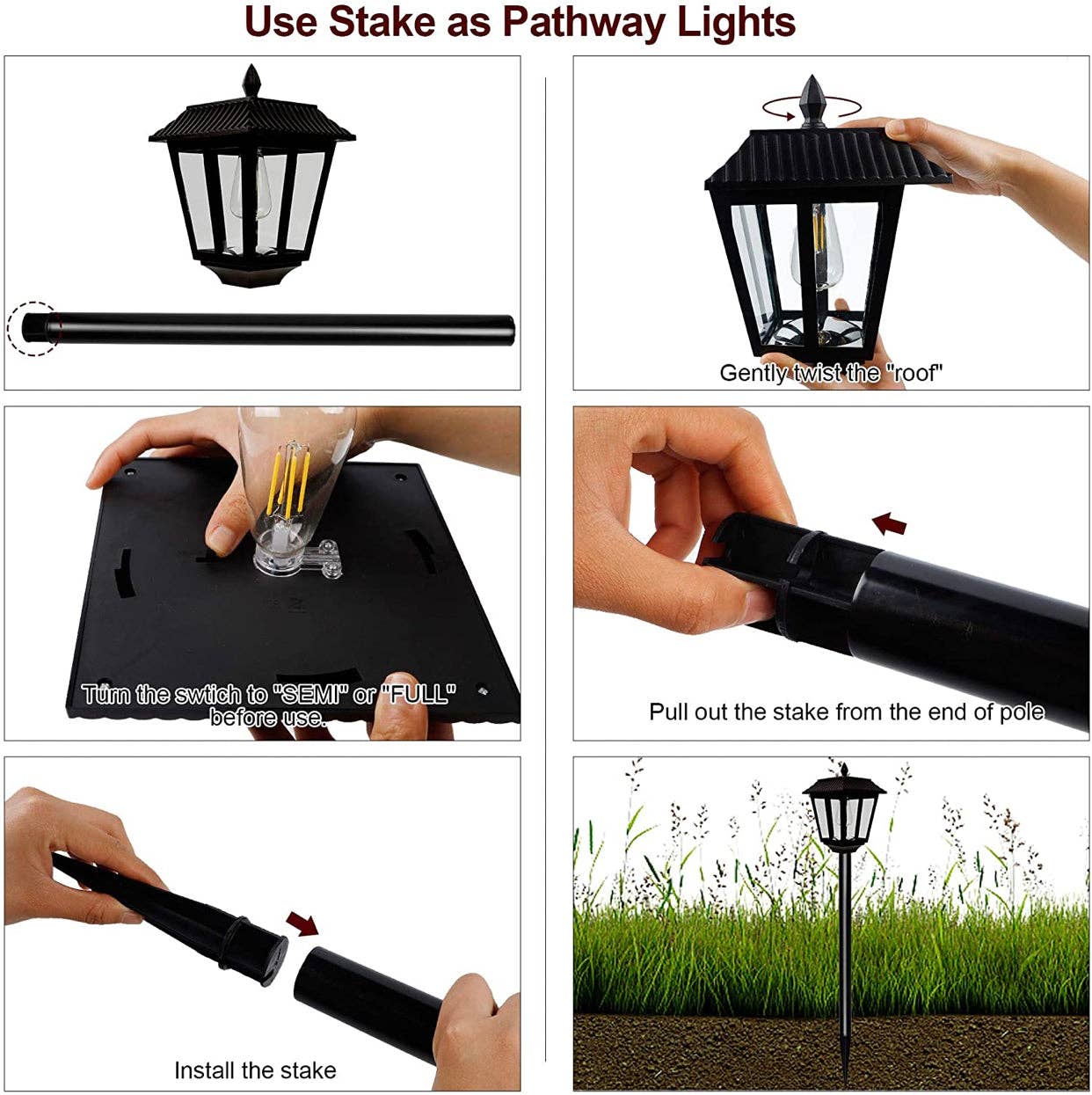 Use Stake as Pathway Lights

Gently twist the "roof"

Turn the swtich to "SEMI" or "FULL" before use.

Pull out the stake from the end of pole

Install the stake