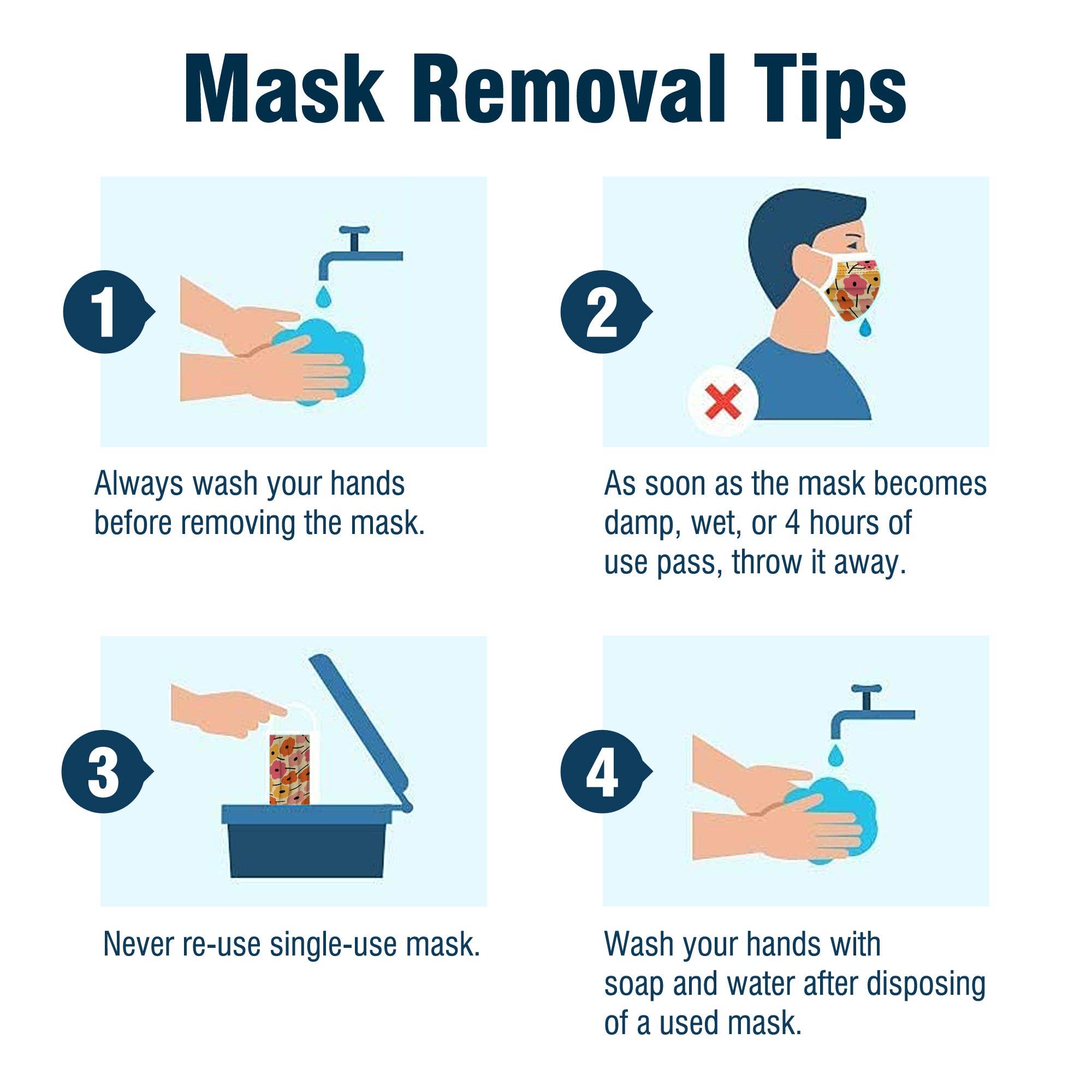 Mask Removal Tips

1

Always wash your hands before removing the mask.

2

As soon as the mask becomes damp, wet, or 4 hours of use pass, throw it away.

3

Never re-use single-use mask.

4

Wash your hands with soap and water after disposing of a used mask.