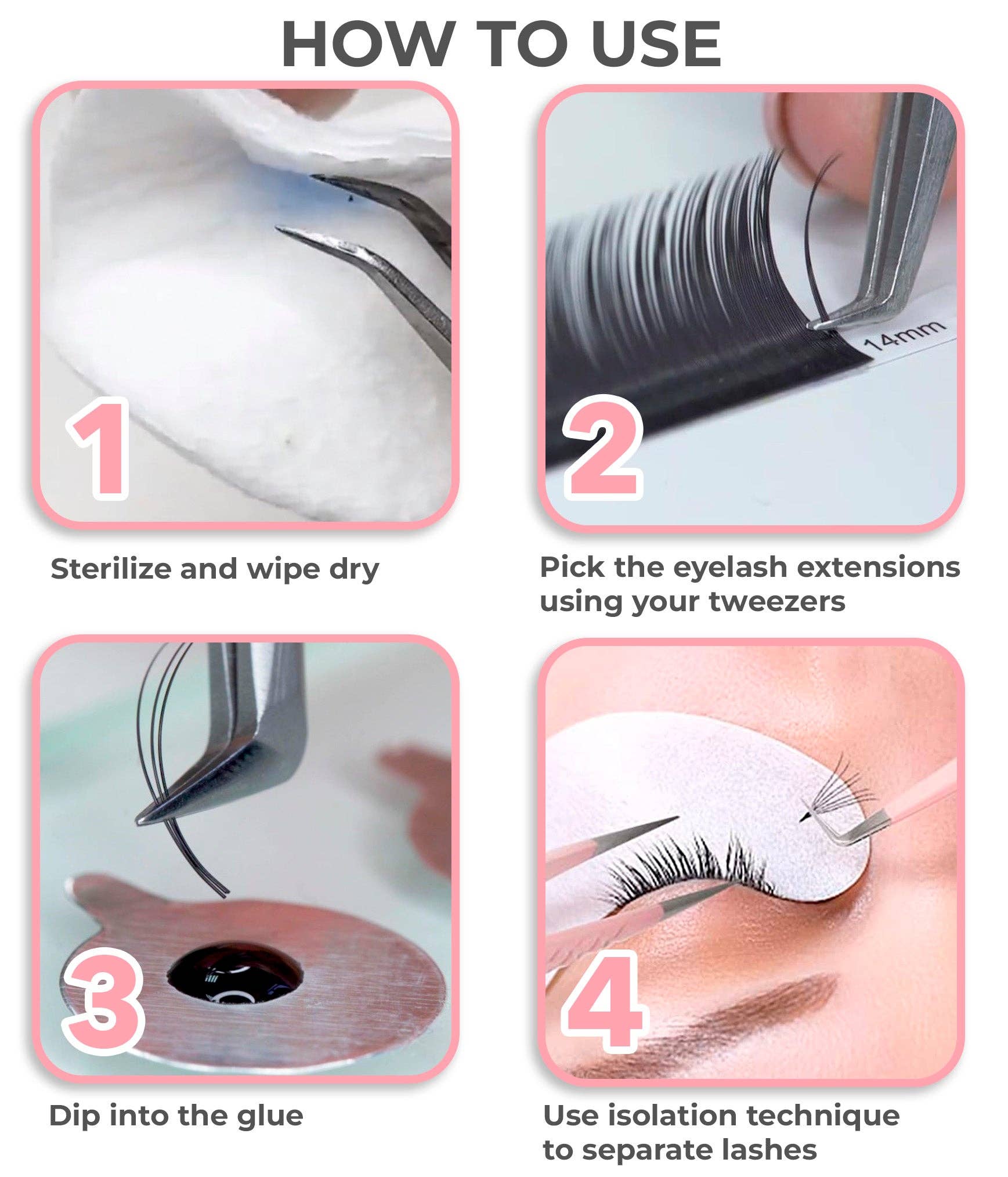 HOW TO USE

1

Sterilize and wipe dry

14mm

2

Pick the eyelash extensions using your tweezers

3

Dip into the glue

4

Use isolation technique to separate lashes