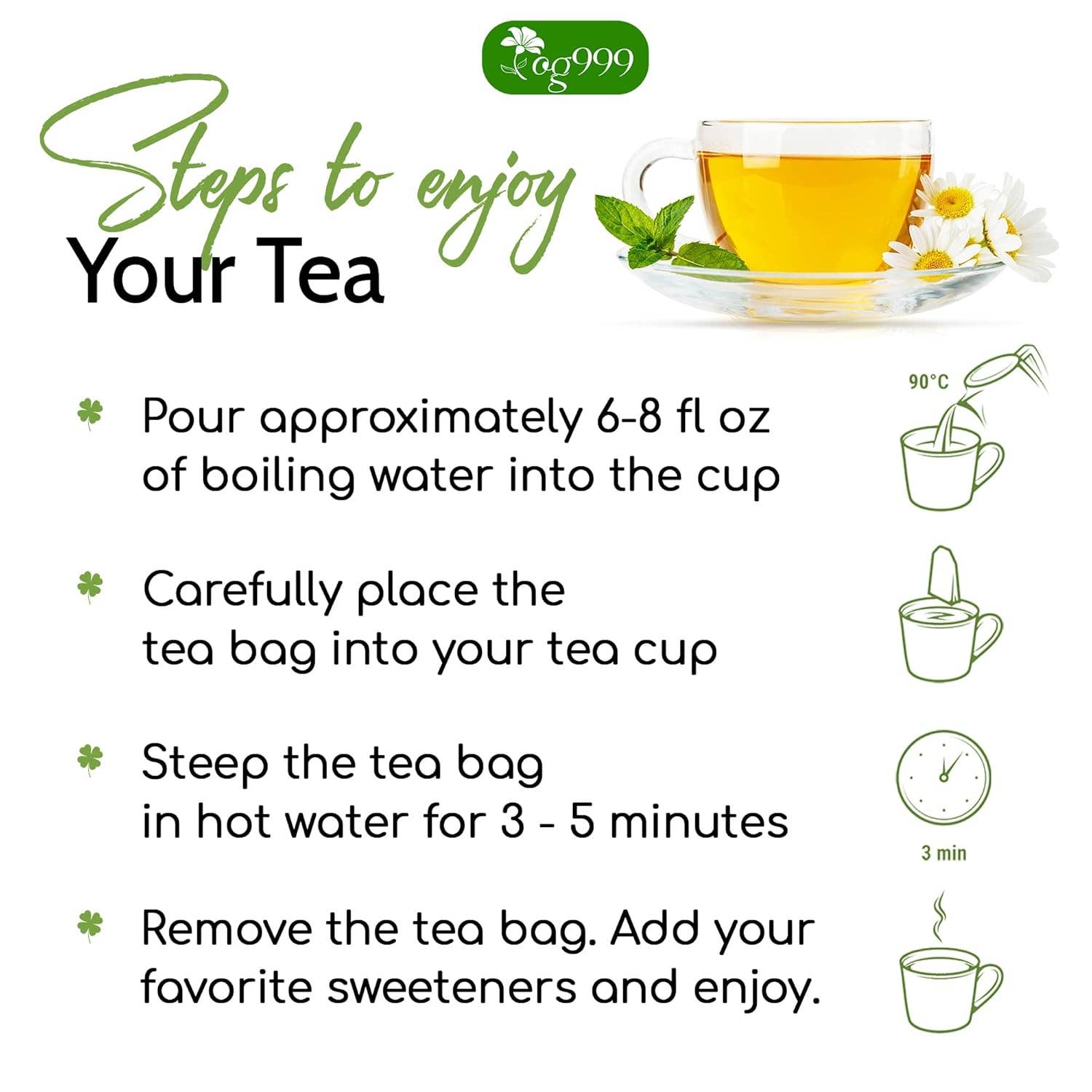 og999

Steps to enjoy
Your Tea

Pour approximately 6-8 fl oz of boiling water into the cup

90°C

Carefully place the tea bag into your tea cup

Steep the tea bag in hot water for 3 - 5 minutes

3 min

Remove the tea bag. Add your favorite sweeteners and enjoy.