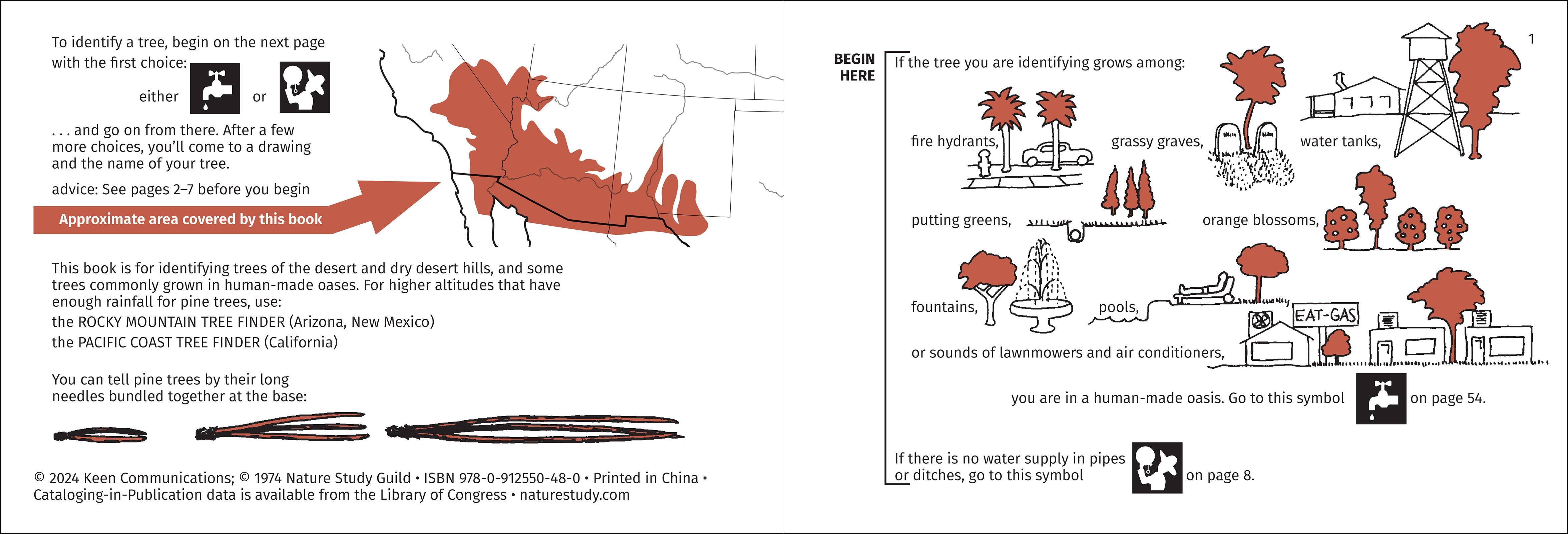 To identify a tree, begin on the next page with the first choice:

either or

. . . and go on from there. After a few more choices, you'll come to a drawing and the name of your tree.

advice: See pages 2–7 before you begin

Approximate area covered by this book

This book is for identifying trees of the desert and dry desert hills, and some trees commonly grown in human-made oases. For higher altitudes that have enough rainfall for pine trees, use:

the ROCKY MOUNTAIN TREE FINDER (Arizona, New Mexico)

the PACIFIC COAST TREE FINDER (California)

You can tell pine trees by their long needles bundled together at the base:

© 2024 Keen Communications; © 1974 Nature Study Guild • ISBN 978-0-912550-48-0 • Printed in China • Cataloging-in-Publication data is available from the Library of Congress • naturestudy.com

1

BEGIN HERE

If the tree you are identifying grows among:

fire hydrants, grassy graves, water tanks,

putting greens, orange blossoms,

fountains, pools,

EAT-GAS

or sounds of lawnmowers and air conditioners,

you are in a human-made oasis. Go to this symbol on page 54.

If there is no water supply in pipes or ditches, go to this symbol on page 8.