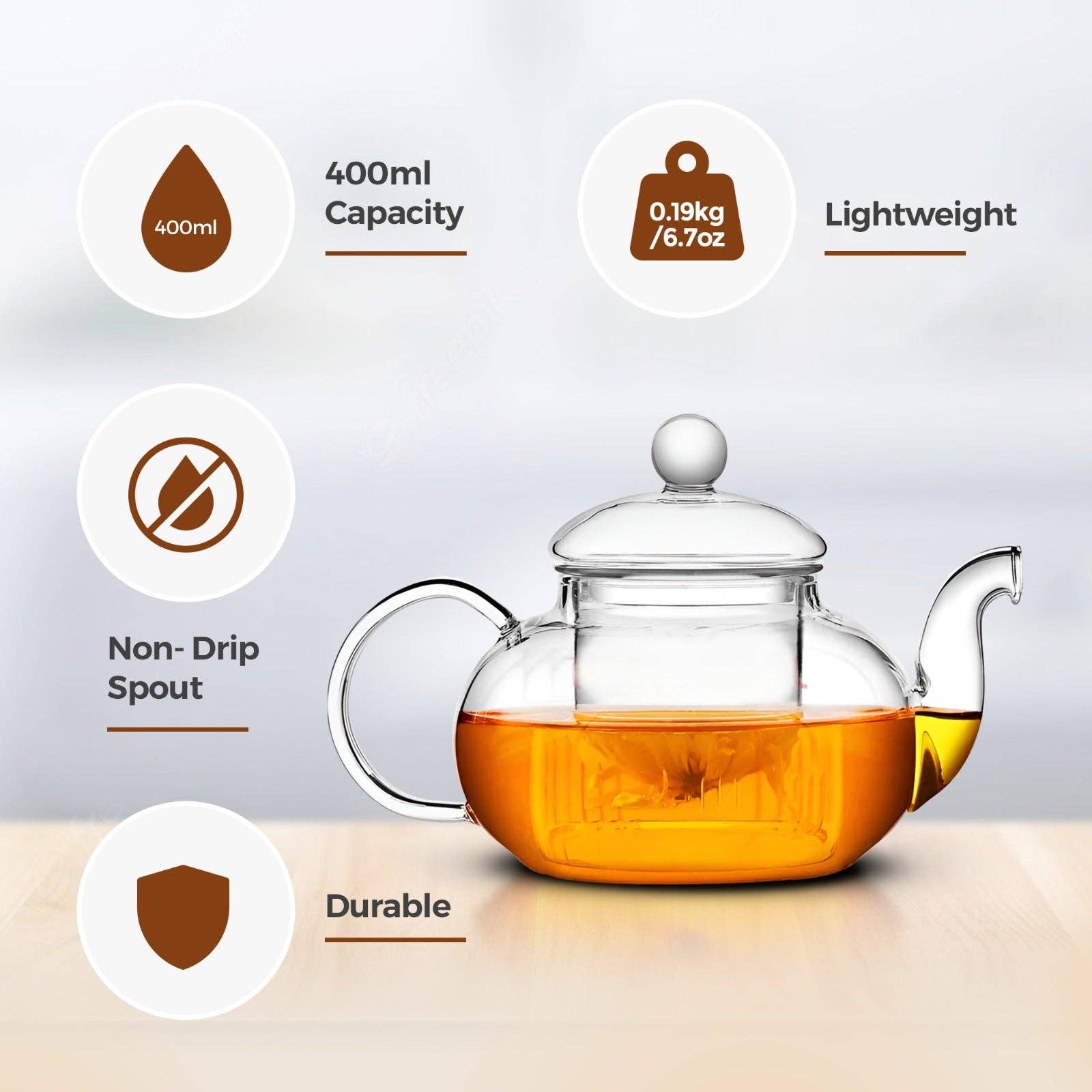 400ml

400ml Capacity

0.19kg /6.7oz

Lightweight

Non- Drip Spout

Durable