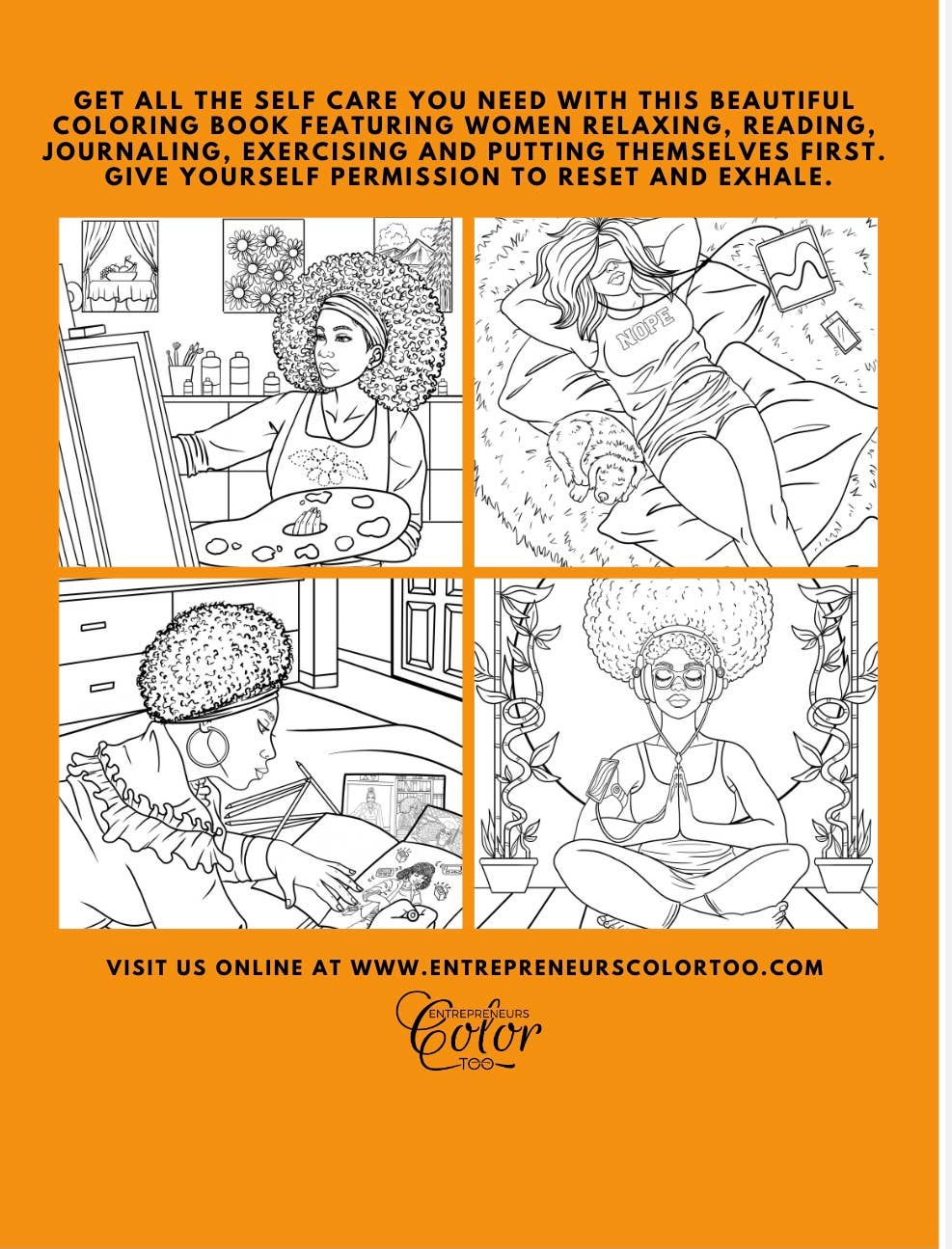 GET ALL THE SELF CARE YOU NEED WITH THIS BEAUTIFUL COLORING BOOK FEATURING WOMEN RELAXING, READING, JOURNALING, EXERCISING AND PUTTING THEMSELVES FIRST. GIVE YOURSELF PERMISSION TO RESET AND EXHALE.

NOPE

VISIT US ONLINE AT WWW.ENTREPRENEURSCOLORTOO.COM

ENTREPRENEURS
Color
TOO