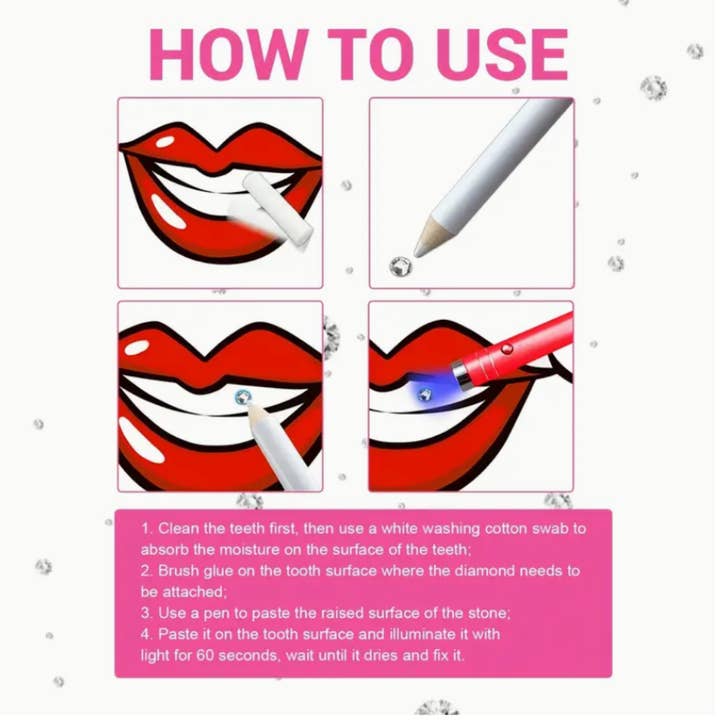 HOW TO USE

1. Clean the teeth first, then use a white washing cotton swab to absorb the moisture on the surface of the teeth;
2. Brush glue on the tooth surface where the diamond needs to be attached;
3. Use a pen to paste the raised surface of the stone;
4. Paste it on the tooth surface and illuminate it with light for 60 seconds, wait until it dries and fix it.